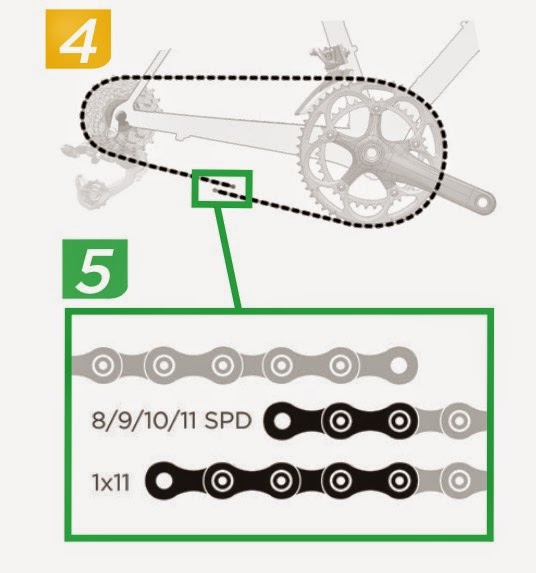 4

5

8/9/10/11 SPD

1x11