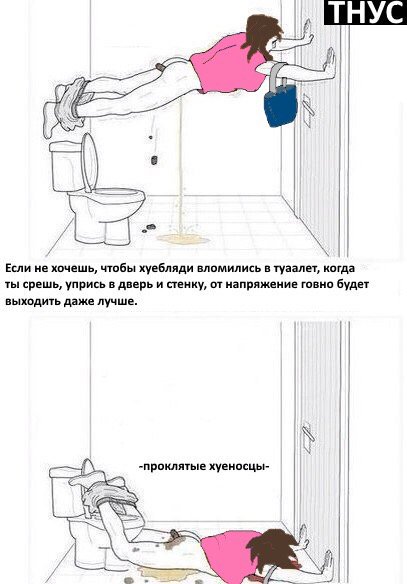 ТНУС

Если не хочешь, чтобы хуебляди вломились в туаалет, когда ты срешь, упрись в дверь и стенку, от напряжение говно будет выходить даже лучше.

-проклятые хуеносцы-