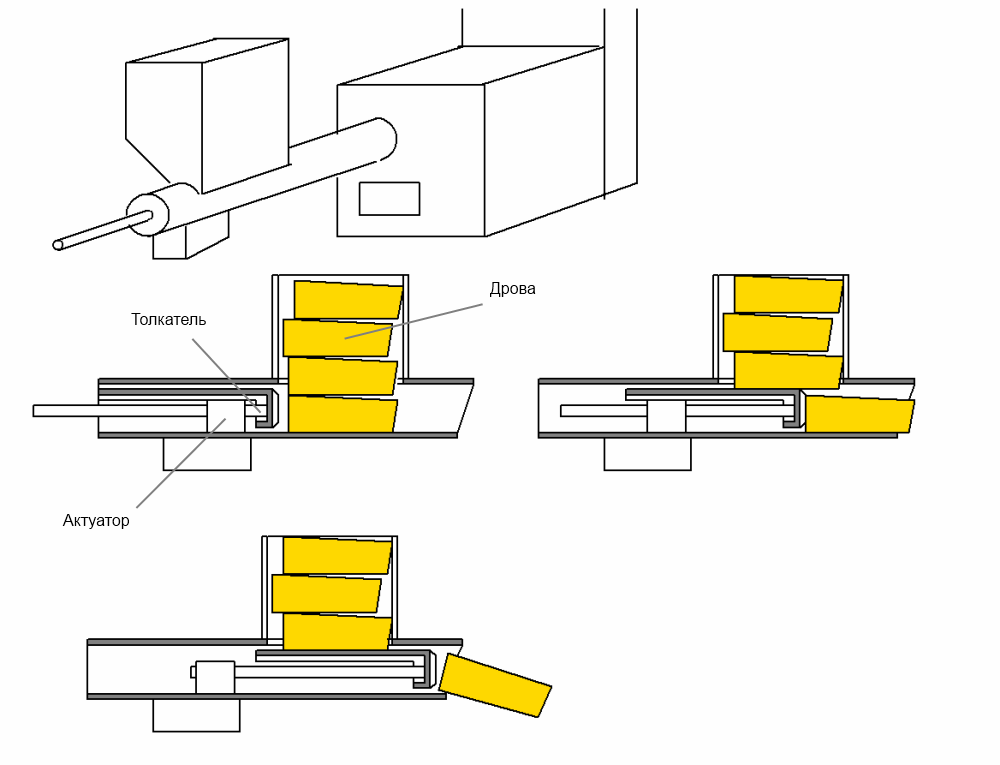 Дрова

Толкатель

Актуатор