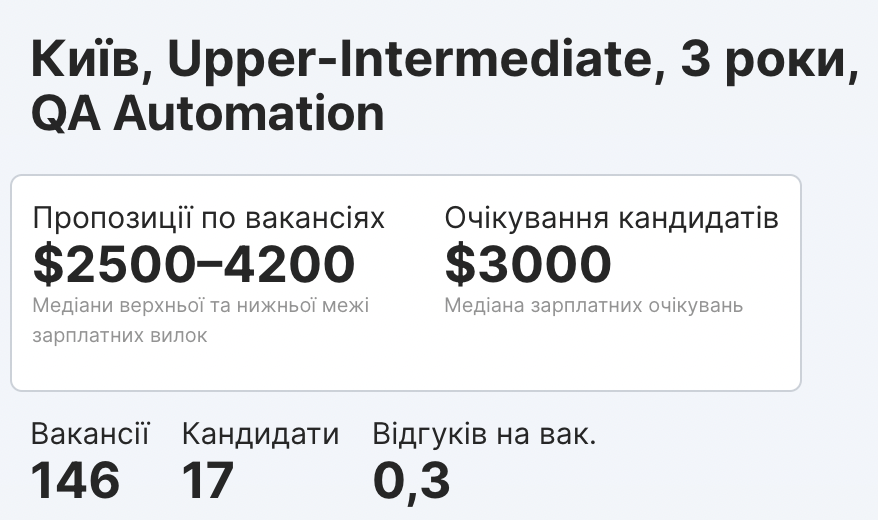 Київ, Upper-Intermediate, 3 роки, QA Automation

Пропозиції по вакансіях
$2500–4200
Медіани верхньої та нижньої межі зарплатних вилок

Очікування кандидатів
$3000
Медіана зарплатних очікувань

Вакансії
146

Кандидати
17

Відгуків на вак.
0,3