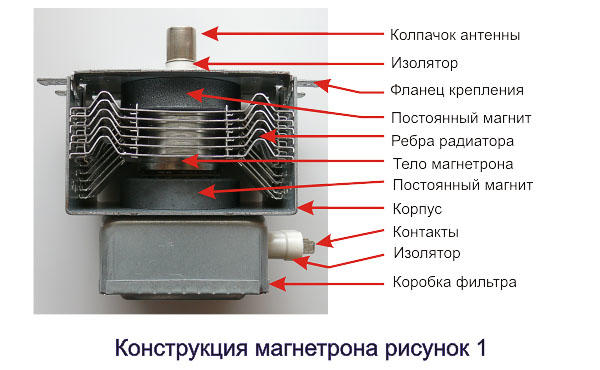 Колпачок антенны
Изолятор
Фланец крепления
Постоянный магнит
Ребра радиатора
Тело магнетрона
Постоянный магнит
Корпус
Контакты
Изолятор
Коробка фильтра

Конструкция магнетрона рисунок 1