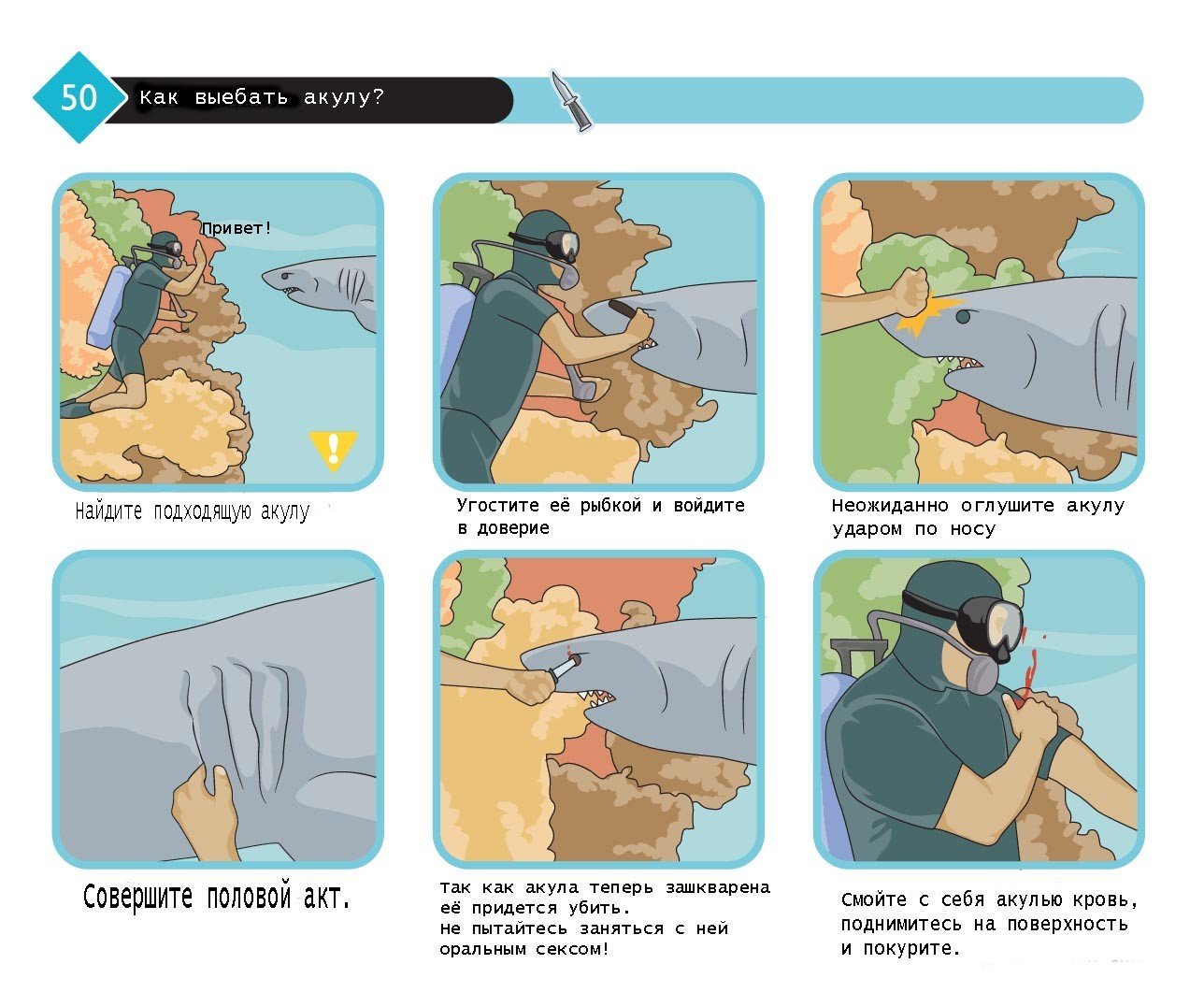 50 Как выебать акулу?

Привет!

Найдите подходящую акулу

Угостите её рыбкой и войдите в доверие

Неожиданно оглушите акулу ударом по носу

Совершите половой акт.

Так как акула теперь зашкварена её придется убить.
Не пытайтесь заняться с ней оральным сексом!

Смойте с себя акулью кровь, поднимитесь на поверхность и покурите.