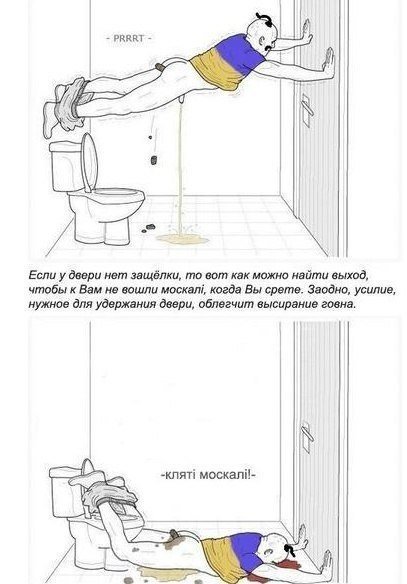 - PRRRT -

Если у двери нет защёлки, то вот как можно найти выход, чтобы к Вам не вошли москалі, когда Вы срете. Заодно, усилие, нужное для удержания двери, облегчит высирание говна.

-кляті москалі!-