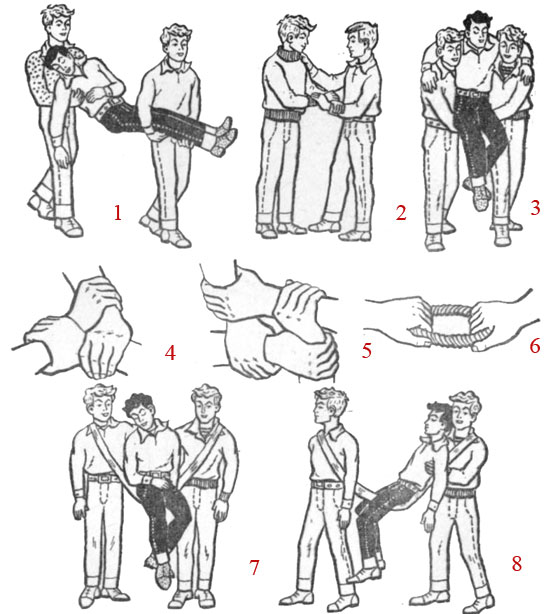 1
2
3
4
5
6
7
8