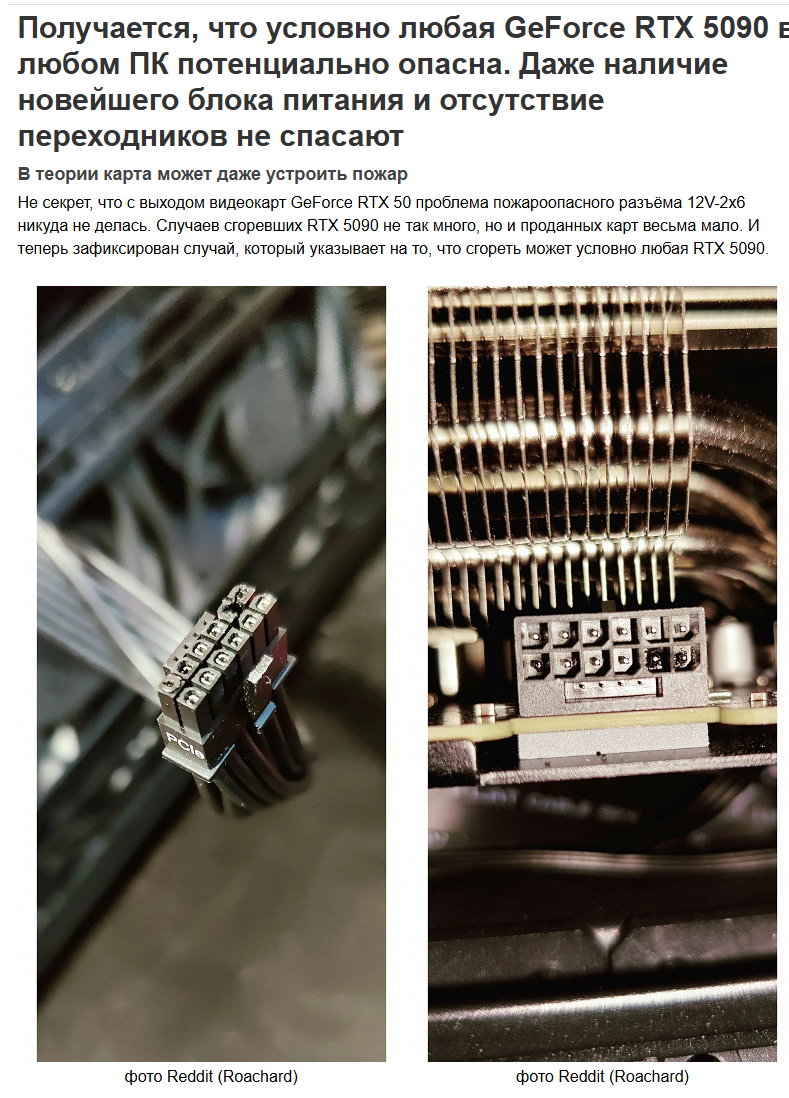 Получается, что условно любая GeForce RTX 5090 в любом ПК потенциально опасна. Даже наличие новейшего блока питания и отсутствие переходников не спасают

В теории карта может даже устроить пожар

Не секрет, что с выходом видеокарт GeForce RTX 50 проблема пожароопасного разъёма 12V-2x6 никуда не делась. Случаев сгоревших RTX 5090 не так много, но и проданных карт весьма мало. И теперь зафиксирован случай, который указывает на то, что сгореть может условно любая RTX 5090.

PCIe

фото Reddit (Roachard)

фото Reddit (Roachard)