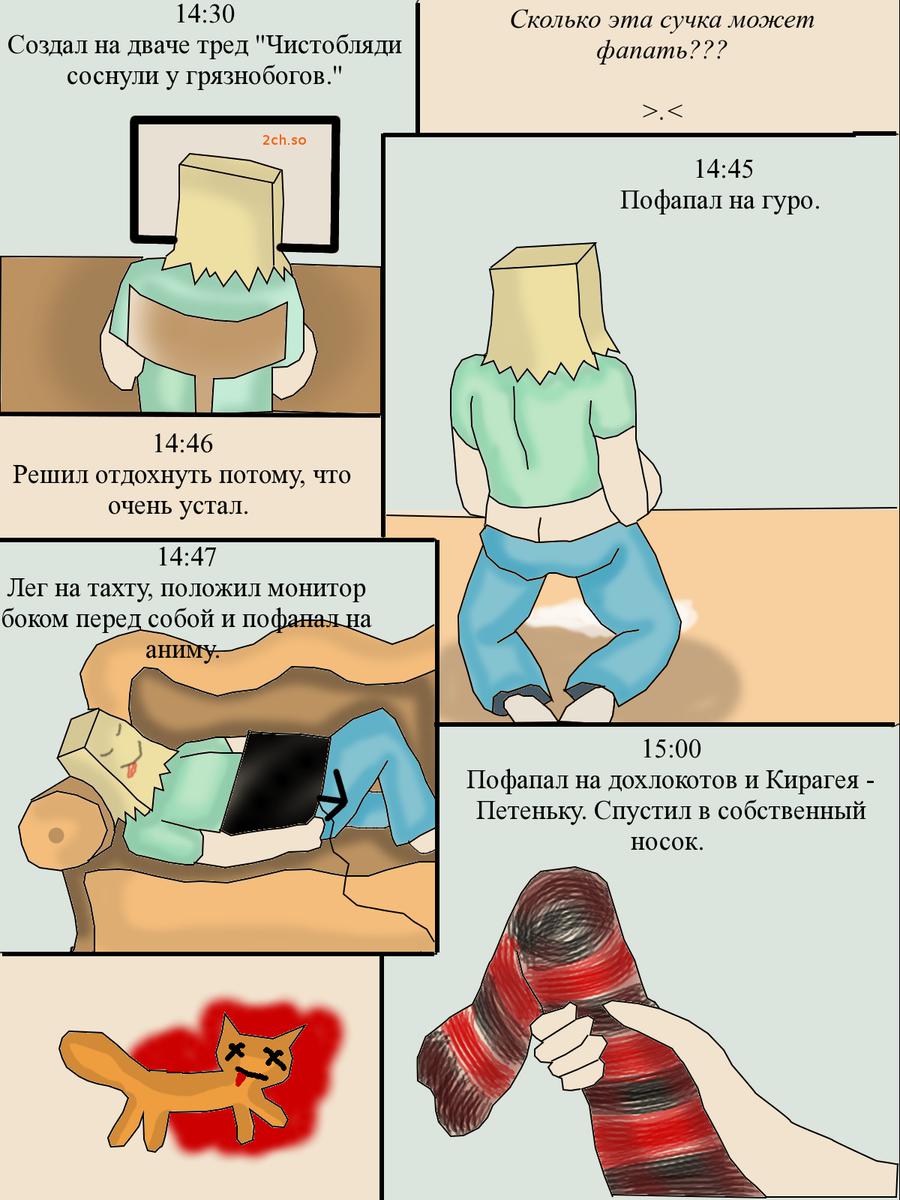 14:30
Создал на дваче тред "Чистобляди соснули у грязнобогов."

2ch.so

Сколько эта сучка может фапать???

>.<

14:45
Пофапал на гуро.

14:46
Решил отдохнуть потому, что очень устал.

14:47
Лег на тахту, положил монитор боком перед собой и пофапал на аниму.

15:00
Пофапал на дохлокотов и Кирагея - Петеньку. Спустил в собственный носок.