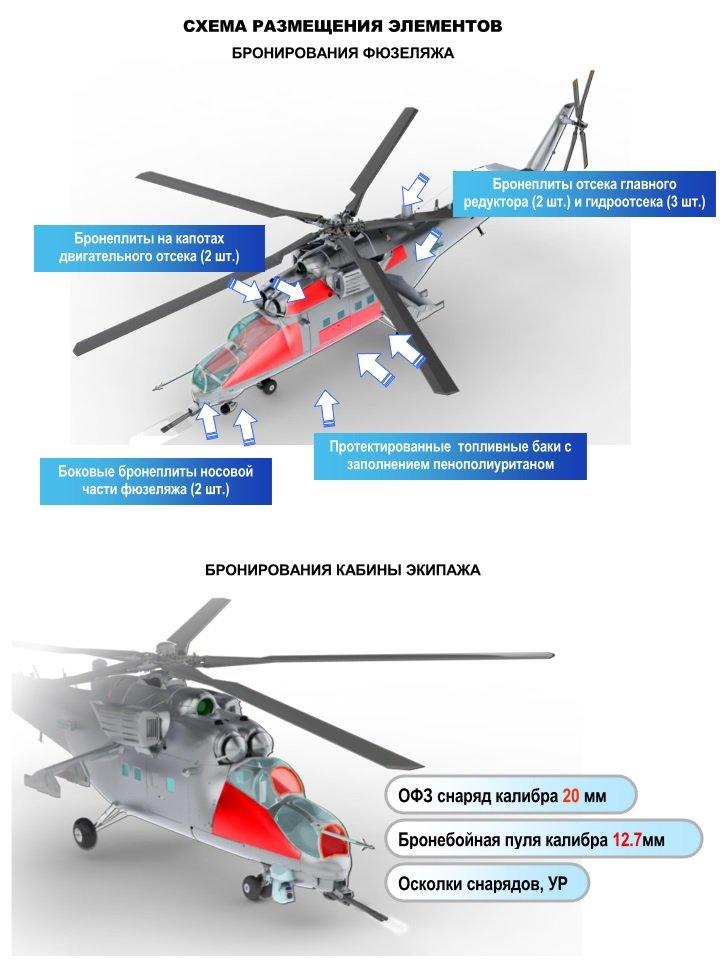 СХЕМА РАЗМЕЩЕНИЯ ЭЛЕМЕНТОВ

БРОНИРОВАНИЯ ФЮЗЕЛЯЖА

Бронеплиты отсека главного редуктора (2 шт.) и гидроотсека (3 шт.)

Бронеплиты на капотах двигательного отсека (2 шт.)

Протектированные топливные баки с заполнением пенополиуританом

Боковые бронеплиты носовой части фюзеляжа (2 шт.)

БРОНИРОВАНИЯ КАБИНЫ ЭКИПАЖА

ОФЗ снаряд калибра 20 мм

Бронебойная пуля калибра 12.7мм

Осколки снарядов, УР