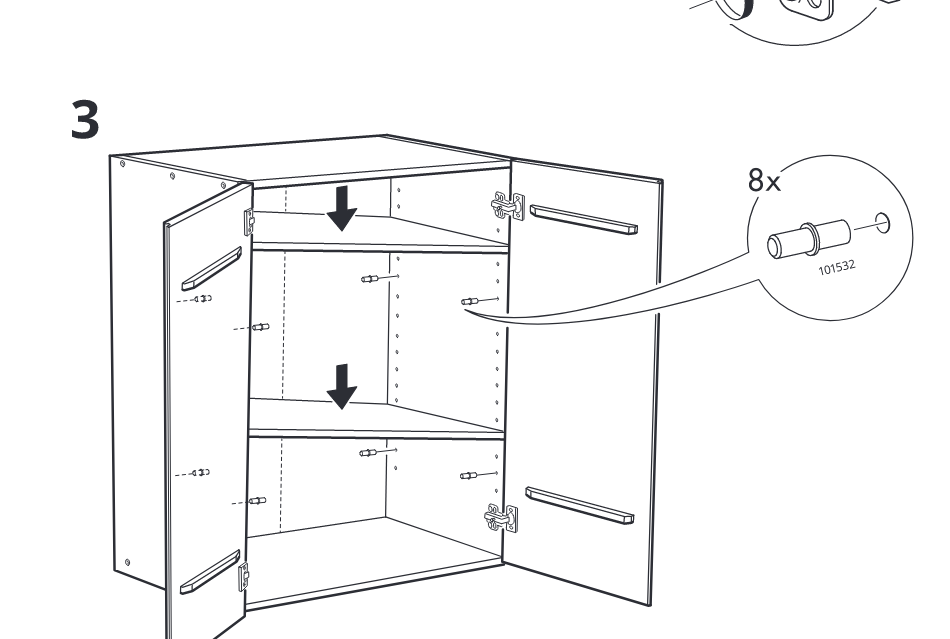 3

8x

101532