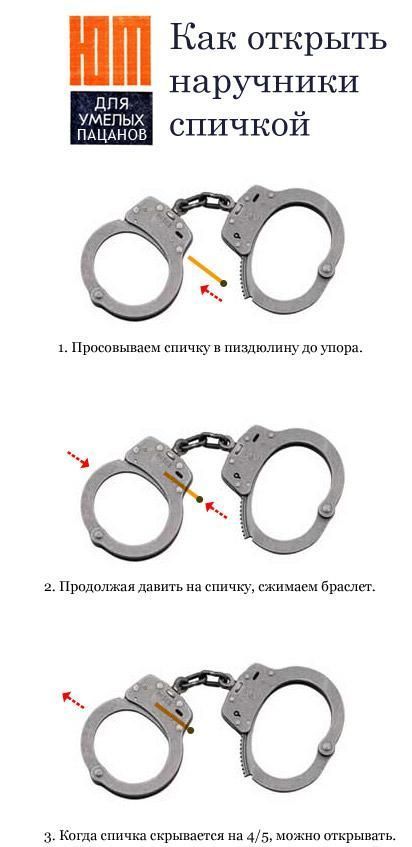 ЮМ
ДЛЯ УМЕЛЫХ ПАЦАНОВ

Как открыть наручники спичкой

1. Просовываем спичку в пиздюлину до упора.

2. Продолжая давить на спичку, сжимаем браслет.

3. Когда спичка скрывается на 4/5, можно открывать.