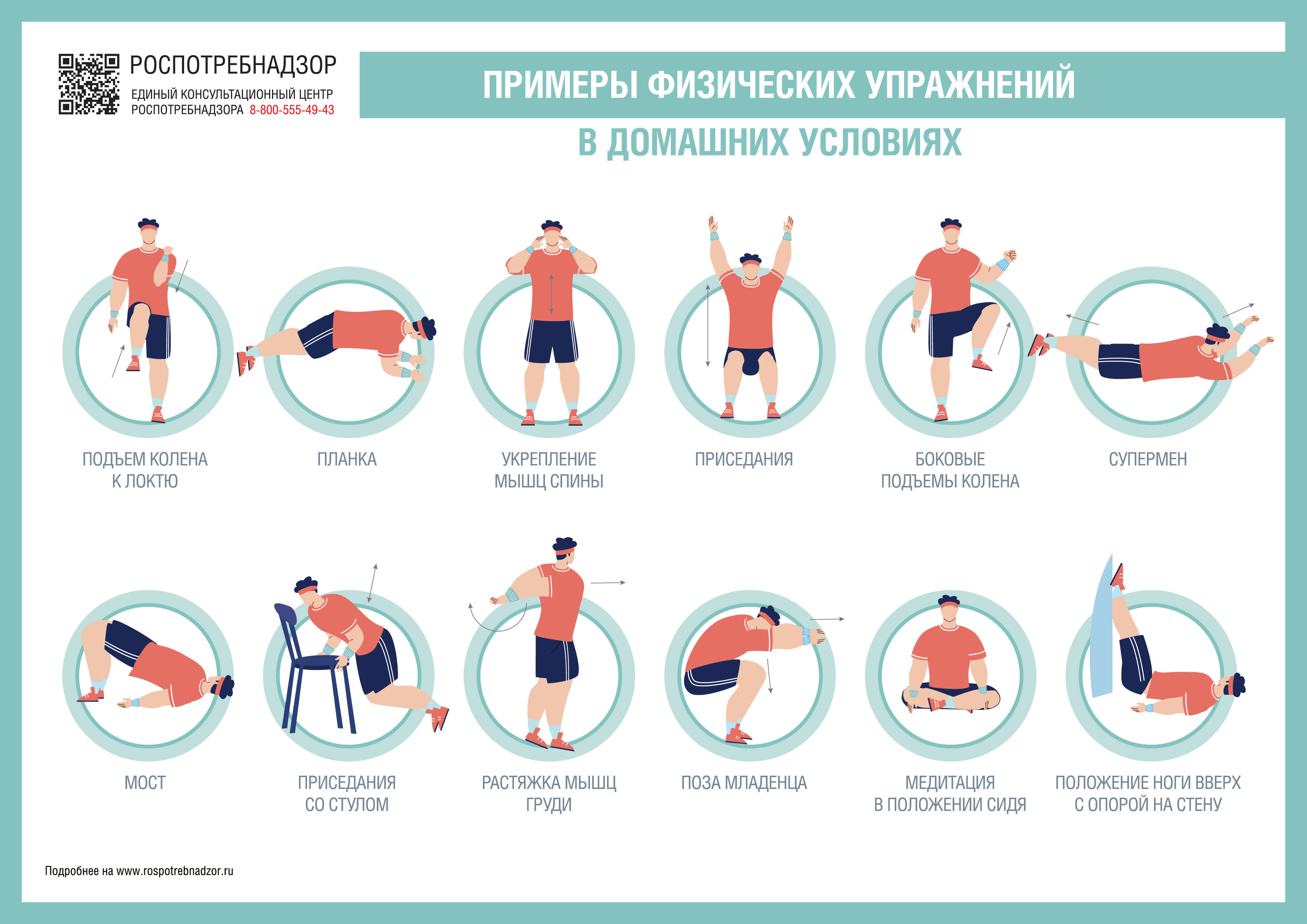 РОСПОТРЕБНАДЗОР
ЕДИНЫЙ КОНСУЛЬТАЦИОННЫЙ ЦЕНТР РОСПОТРЕБНАДЗОРА 8-800-555-49-43

ПРИМЕРЫ ФИЗИЧЕСКИХ УПРАЖНЕНИЙ
В ДОМАШНИХ УСЛОВИЯХ

ПОДЪЕМ КОЛЕНА К ЛОКТЮ

ПЛАНКА

УКРЕПЛЕНИЕ МЫШЦ СПИНЫ

ПРИСЕДАНИЯ

БОКОВЫЕ ПОДЪЕМЫ КОЛЕНА

СУПЕРМЕН

МОСТ

ПРИСЕДАНИЯ СО СТУЛОМ

РАСТЯЖКА МЫШЦ ГРУДИ

ПОЗА МЛАДЕНЦА

МЕДИТАЦИЯ В ПОЛОЖЕНИИ СИДЯ

ПОЛОЖЕНИЕ НОГИ ВВЕРХ С ОПОРОЙ НА СТЕНУ

Подробнее на www.rospotrebnadzor.ru