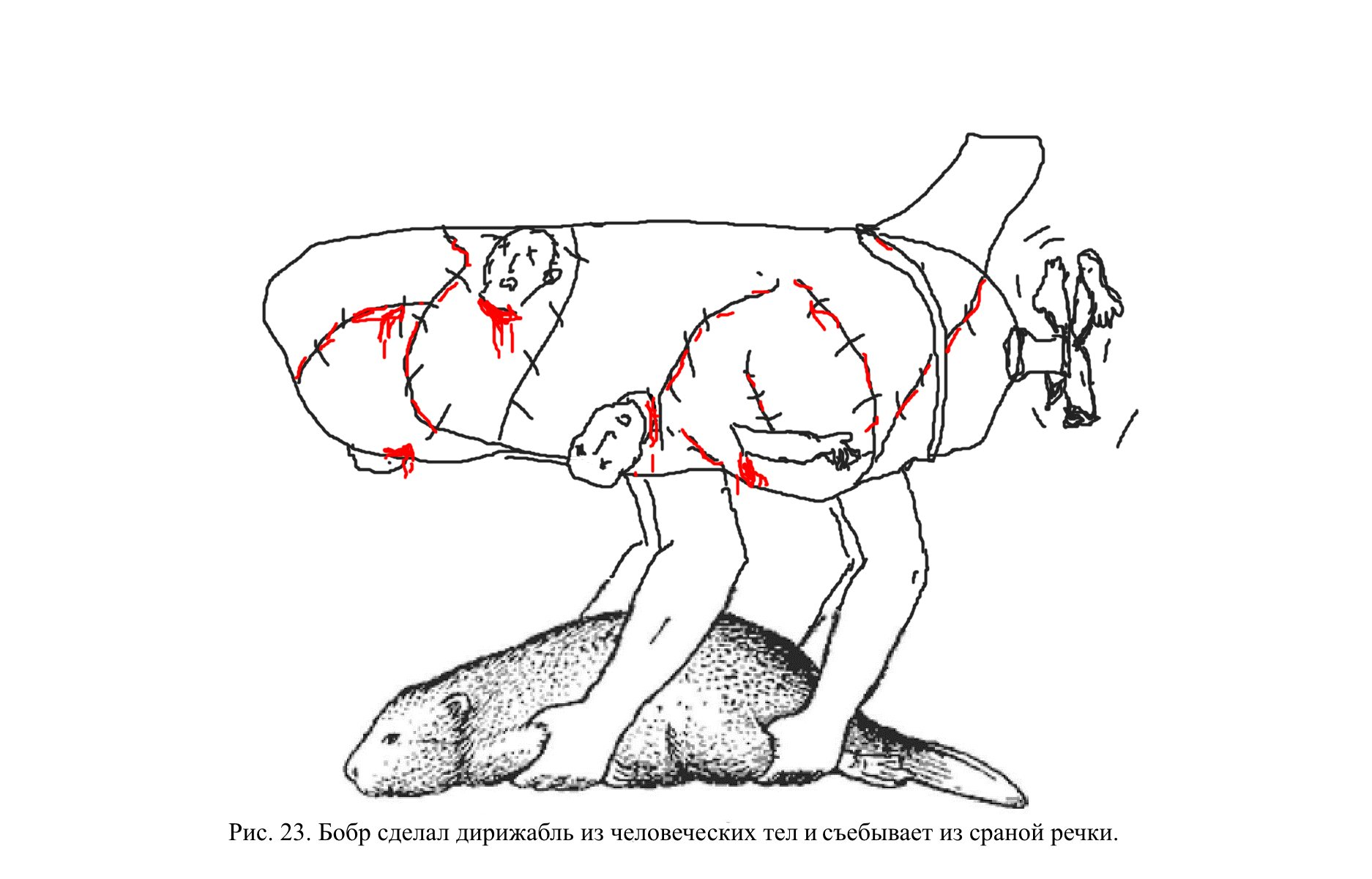 Рис. 23. Бобр сделал дирижабль из человеческих тел и съебывает из сраной речки.