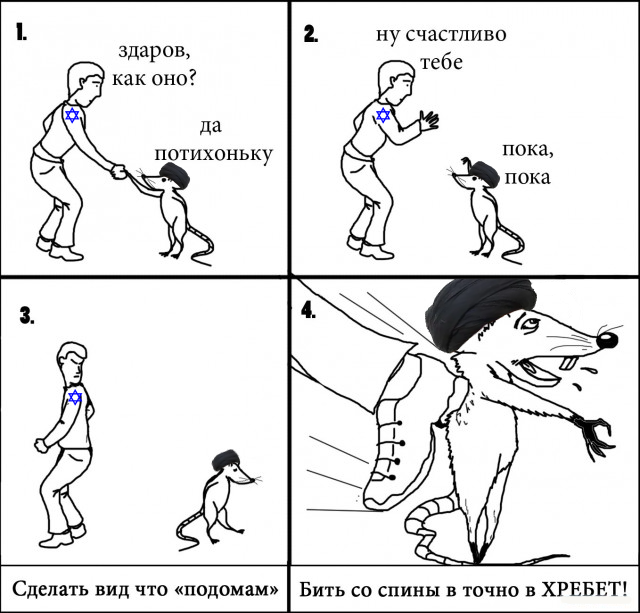 1.

здаров, как оно?

да потихоньку

2.

ну счастливо тебе

пока, пока

3.

4.

Сделать вид что «подомам»

Бить со спины в точно в ХРЕБЕТ!