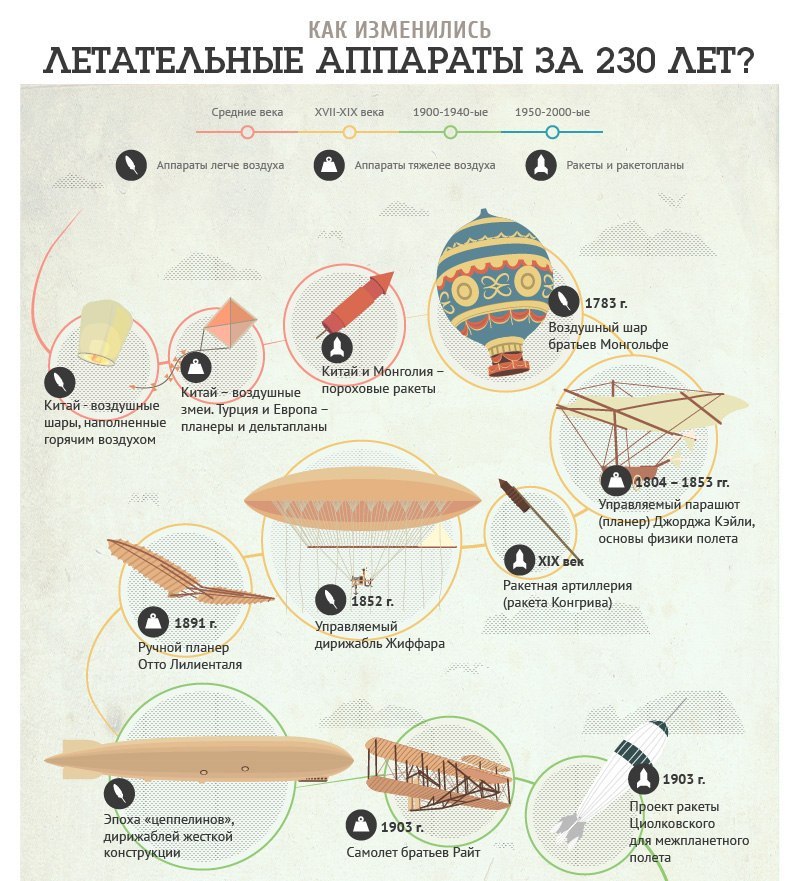 КАК ИЗМЕНИЛИСЬ
ЛЕТАТЕЛЬНЫЕ АППАРАТЫ ЗА 230 ЛЕТ?

Средние века
XVII-XIX века
1900-1940-ые
1950-2000-ые

Аппараты легче воздуха
Аппараты тяжелее воздуха
Ракеты и ракетопланы

Китай - воздушные шары, наполненные горячим воздухом

Китай – воздушные змеи. Турция и Европа – планеры и дельтапланы

Китай и Монголия – пороховые ракеты

1783 г.
Воздушный шар братьев Монгольфе

1804 – 1853 гг.
Управляемый парашют (планер) Джорджа Кэйли, основы физики полета

XIX век
Ракетная артиллерия (ракета Конгрива)

1852 г.
Управляемый дирижабль Жиффара

1891 г.
Ручной планер Отто Лилиенталя

Эпоха «цеппелинов», дирижаблей жесткой конструкции

1903 г.
Самолет братьев Райт

1903 г.
Проект ракеты Циолковского для межпланетного полета