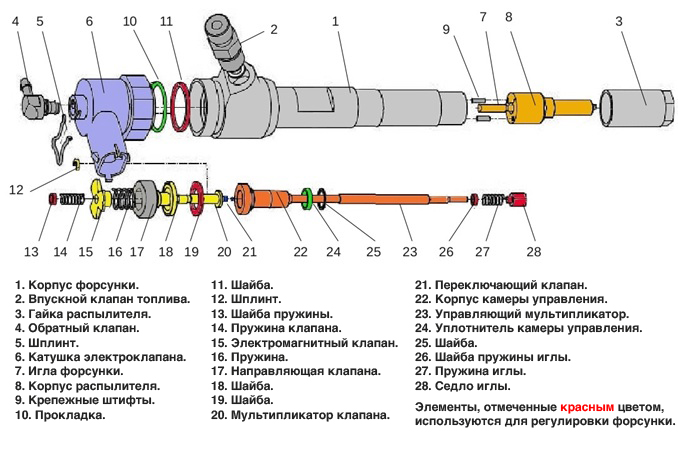 4 5 6 10 11 2 1 9 7 8 3

12

13 14 15 16 17 18 19 20 21 22 24 25 23 26 27 28

1. Корпус форсунки.
2. Впускной клапан топлива.
3. Гайка распылителя.
4. Обратный клапан.
5. Шплинт.
6. Катушка электроклапана.
7. Игла форсунки.
8. Корпус распылителя.
9. Крепежные штифты.
10. Прокладка.

11. Шайба.
12. Шплинт.
13. Шайба пружины.
14. Пружина клапана.
15. Электромагнитный клапан.
16. Пружина.
17. Направляющая клапана.
18. Шайба.
19. Шайба.
20. Мультипликатор клапана.

21. Переключающий клапан.
22. Корпус камеры управления.
23. Управляющий мультипликатор.
24. Уплотнитель камеры управления.
25. Шайба.
26. Шайба пружины иглы.
27. Пружина иглы.
28. Седло иглы.

Элементы, отмеченные красным цветом, используются для регулировки форсунки.