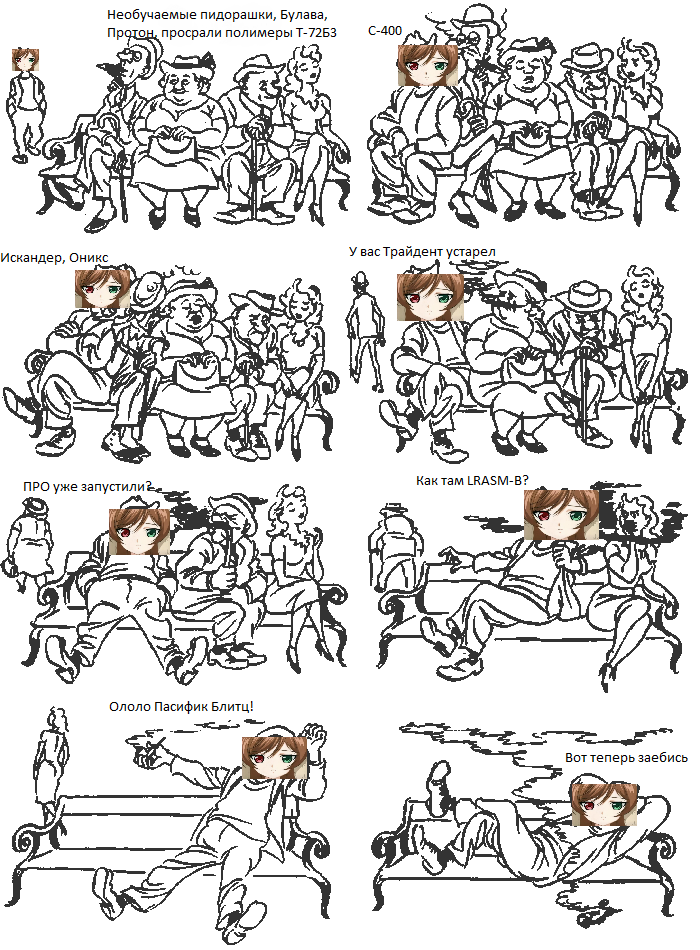 Необучаемые пидорашки, Булава, Протон, просрали полимеры Т-72Б3

С-400

Искандер, Оникс

У вас Трайдент устарел

ПРО уже запустили?

Как там LRASM-B?

Ололо Пасифик Блитц!

Вот теперь заебись