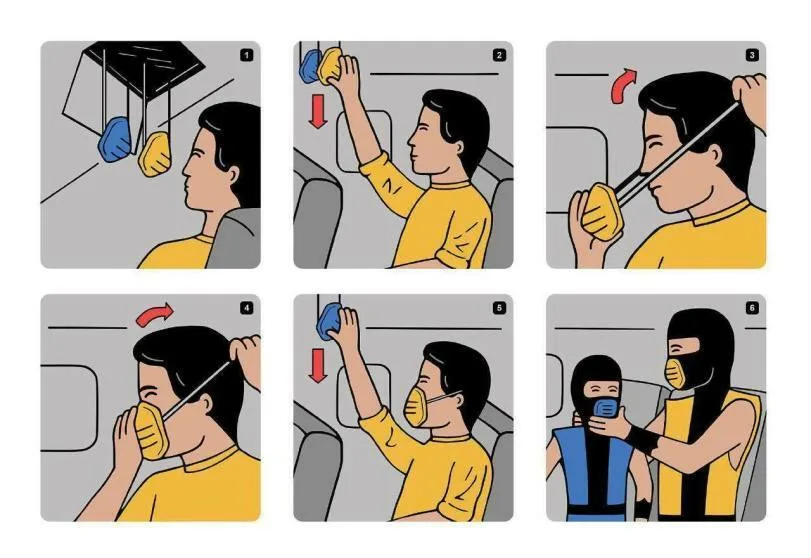 1

2

3

4

5

6