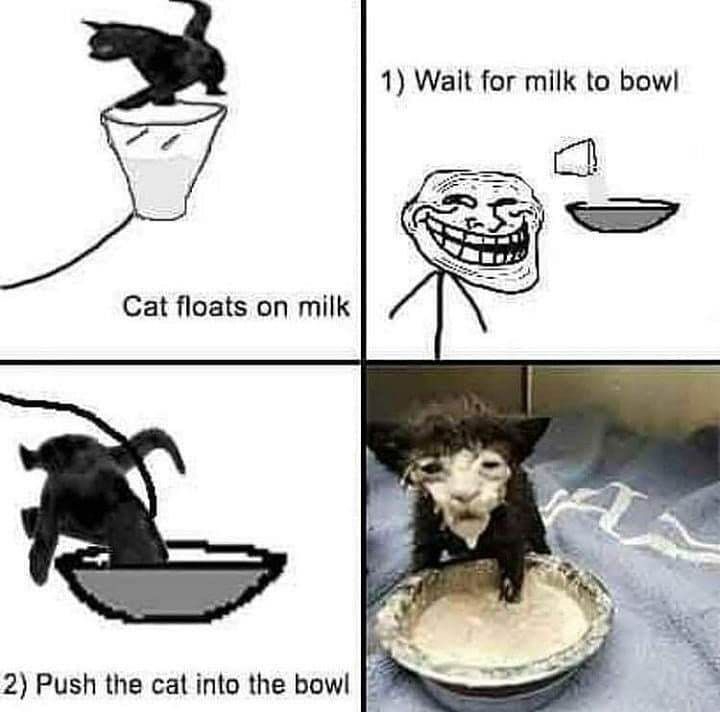 Cat floats on milk

1) Wait for milk to bowl

2) Push the cat into the bowl