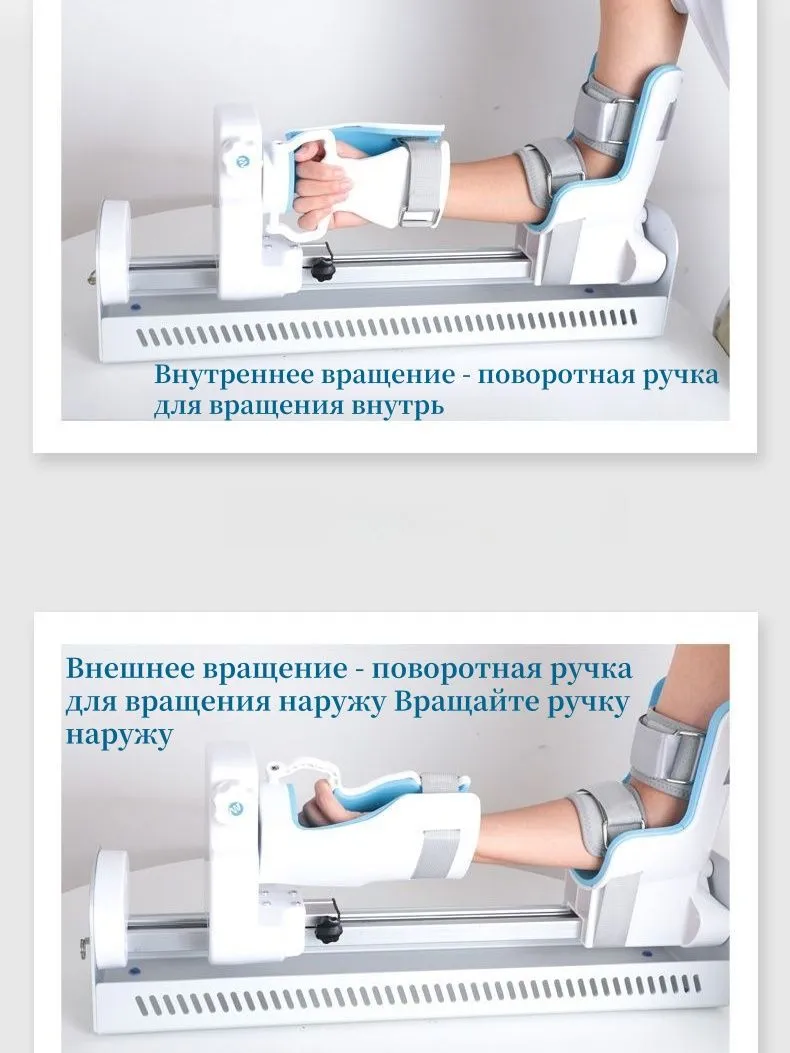 Внутреннее вращение - поворотная ручка для вращения внутрь

Внешнее вращение - поворотная ручка для вращения наружу Вращайте ручку наружу