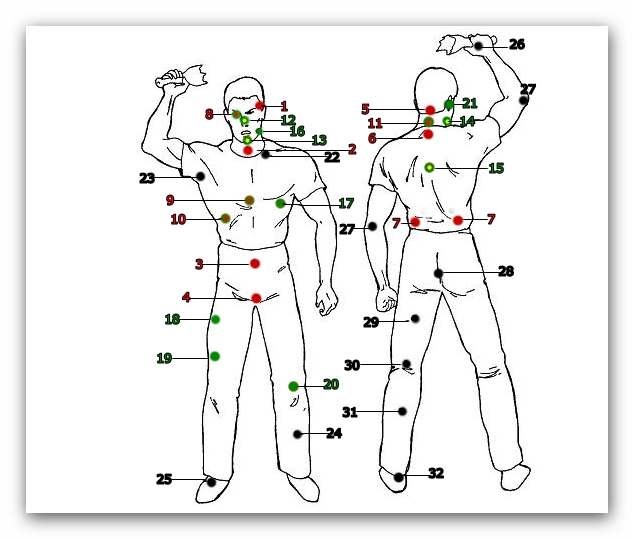 1
8
12
16
13
2
22
23
9
17
10
3
4
18
19
20
24
25

26
27
5
21
11
14
6
15
27
7
7
28
29
30
31
32