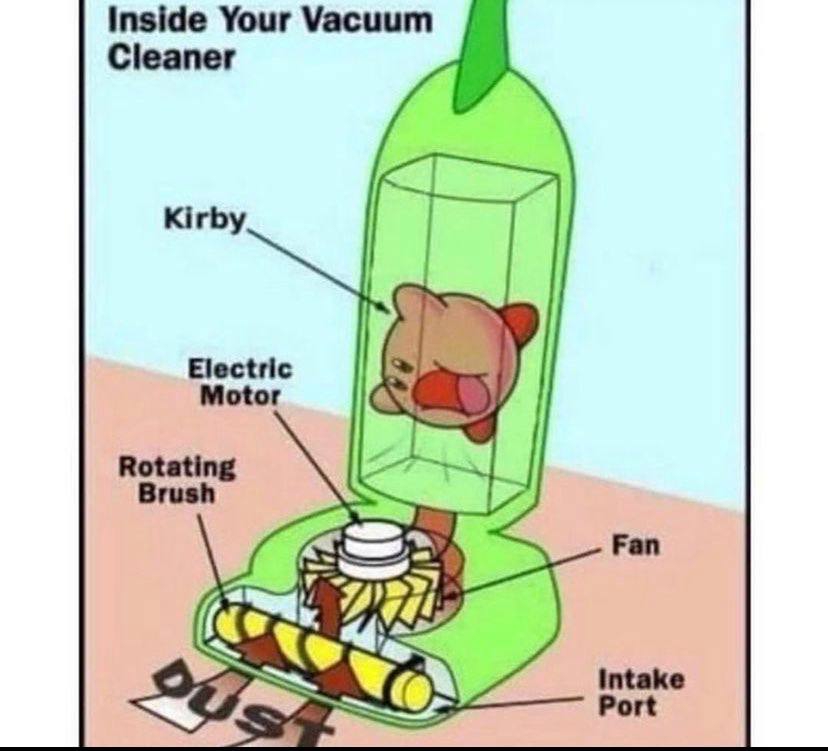 Inside Your Vacuum Cleaner

Kirby

Electric Motor

Rotating Brush

Fan

Intake Port

DUST