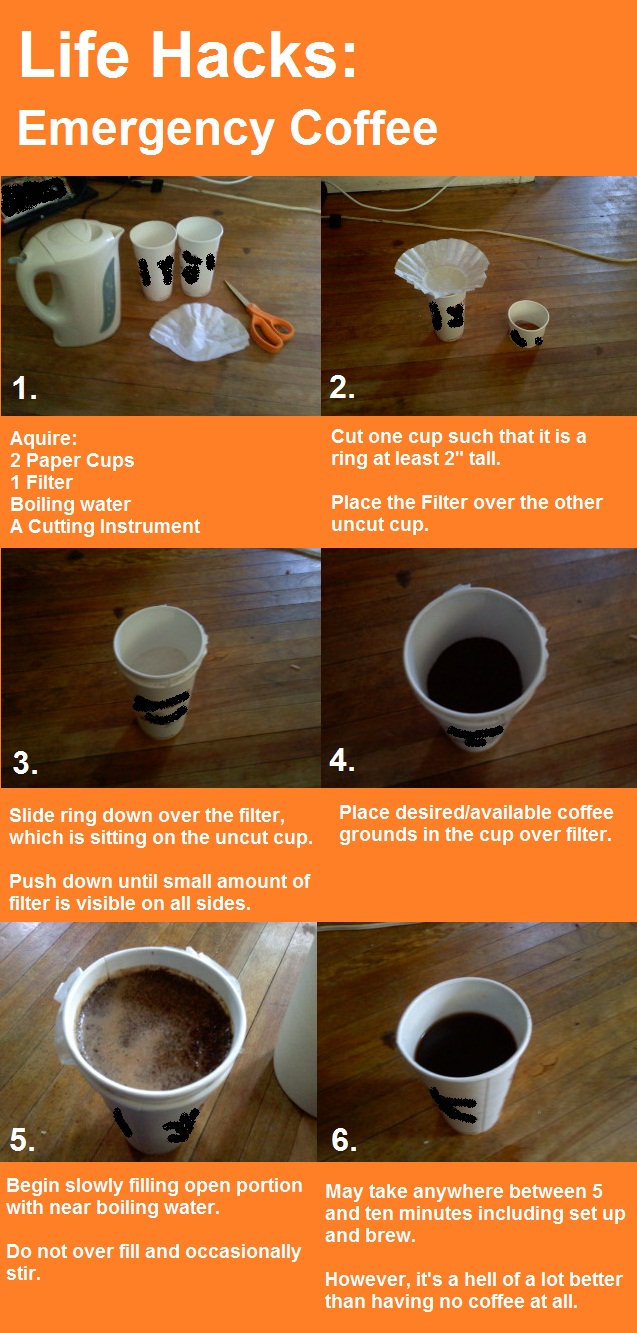 Life Hacks:
Emergency Coffee

1.

Aquire:
2 Paper Cups
1 Filter
Boiling water
A Cutting Instrument

2.

Cut one cup such that it is a ring at least 2" tall.

Place the Filter over the other uncut cup.

3.

Slide ring down over the filter, which is sitting on the uncut cup.

Push down until small amount of filter is visible on all sides.

4.

Place desired/available coffee grounds in the cup over filter.

5.

Begin slowly filling open portion with near boiling water.

Do not over fill and occasionally stir.

6.

May take anywhere between 5 and ten minutes including set up and brew.

However, it's a hell of a lot better than having no coffee at all.