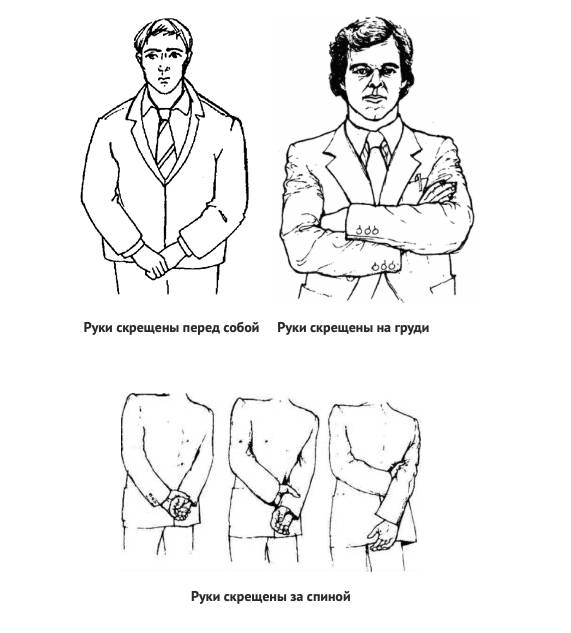 Руки скрещены перед собой

Руки скрещены на груди

Руки скрещены за спиной