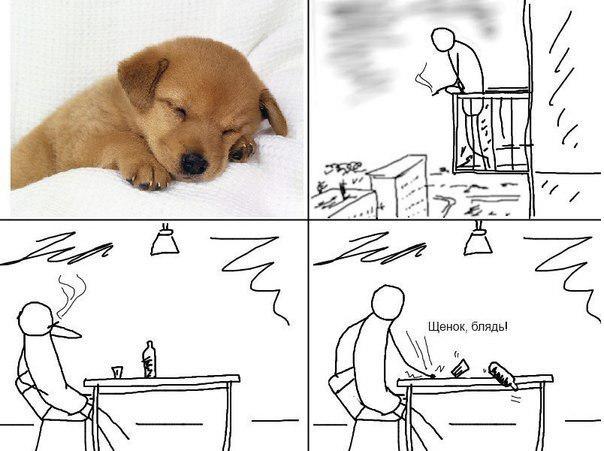 Щенок, блядь!