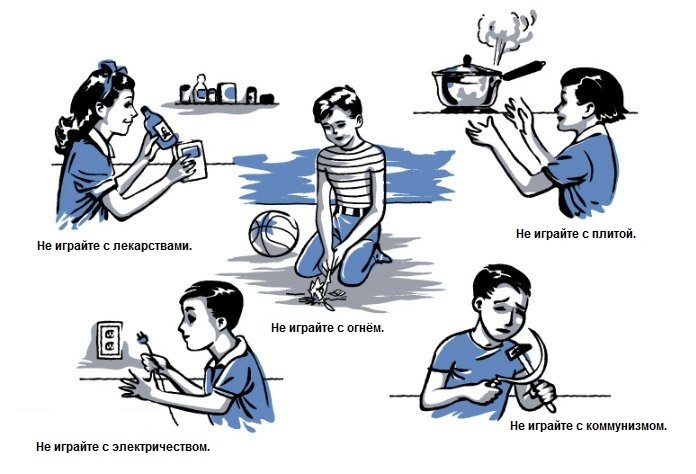 Не играйте с лекарствами.

Не играйте с плитой.

Не играйте с огнём.

Не играйте с электричеством.

Не играйте с коммунизмом.