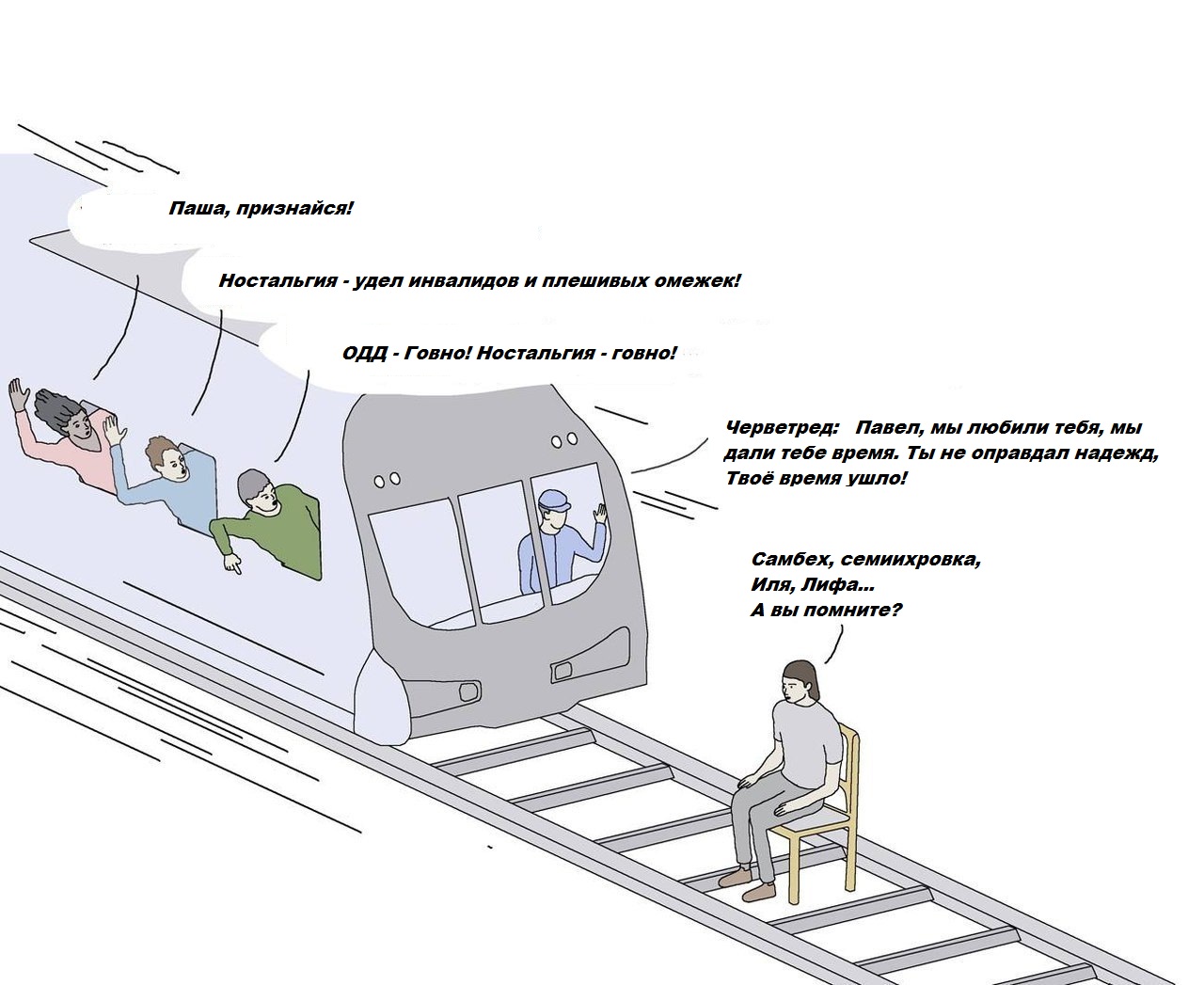 Паша, признайся!

Ностальгия - удел инвалидов и плешивых омежек!

ОДД - Говно! Ностальгия - говно!

Черветред: Павел, мы любили тебя, мы дали тебе время. Ты не оправдал надежд, Твоё время ушло!

Самбех, семиихровка,
Иля, Лифа...
А вы помните?