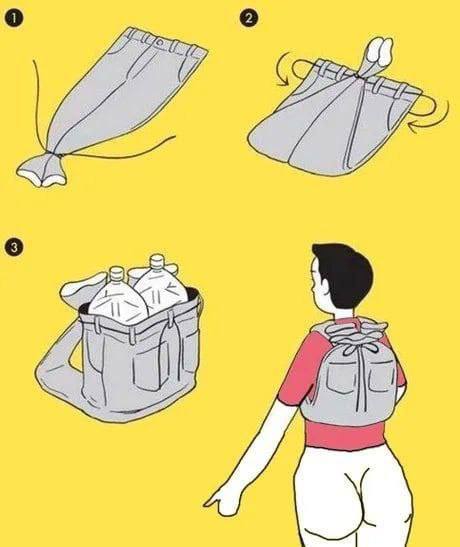 1

2

3