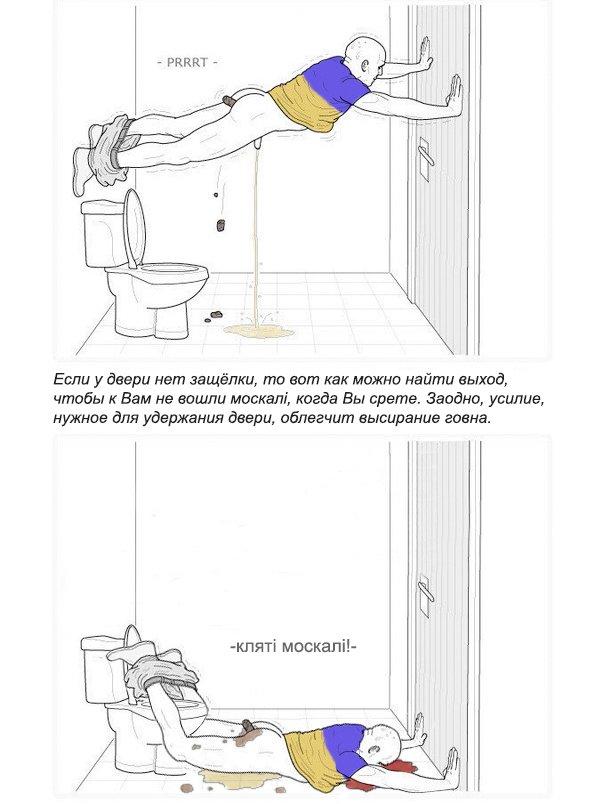 - PRRRT -

Если у двери нет защёлки, то вот как можно найти выход, чтобы к Вам не вошли москалі, когда Вы срете. Заодно, усилие, нужное для удержания двери, облегчит высирание говна.

-кляті москалі!-