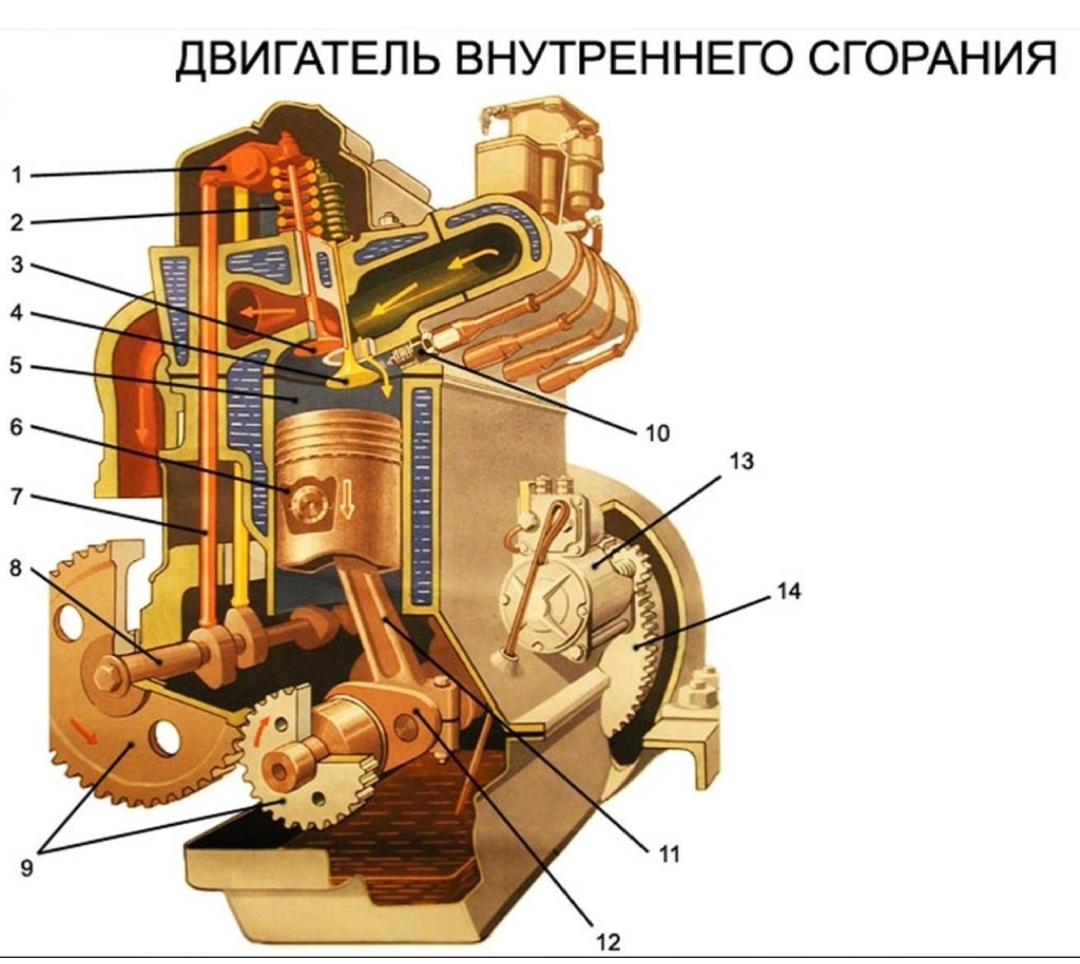 ДВИГАТЕЛЬ ВНУТРЕННЕГО СГОРАНИЯ

1
2
3
4
5
6
7
8
9
10
13
14
11
12