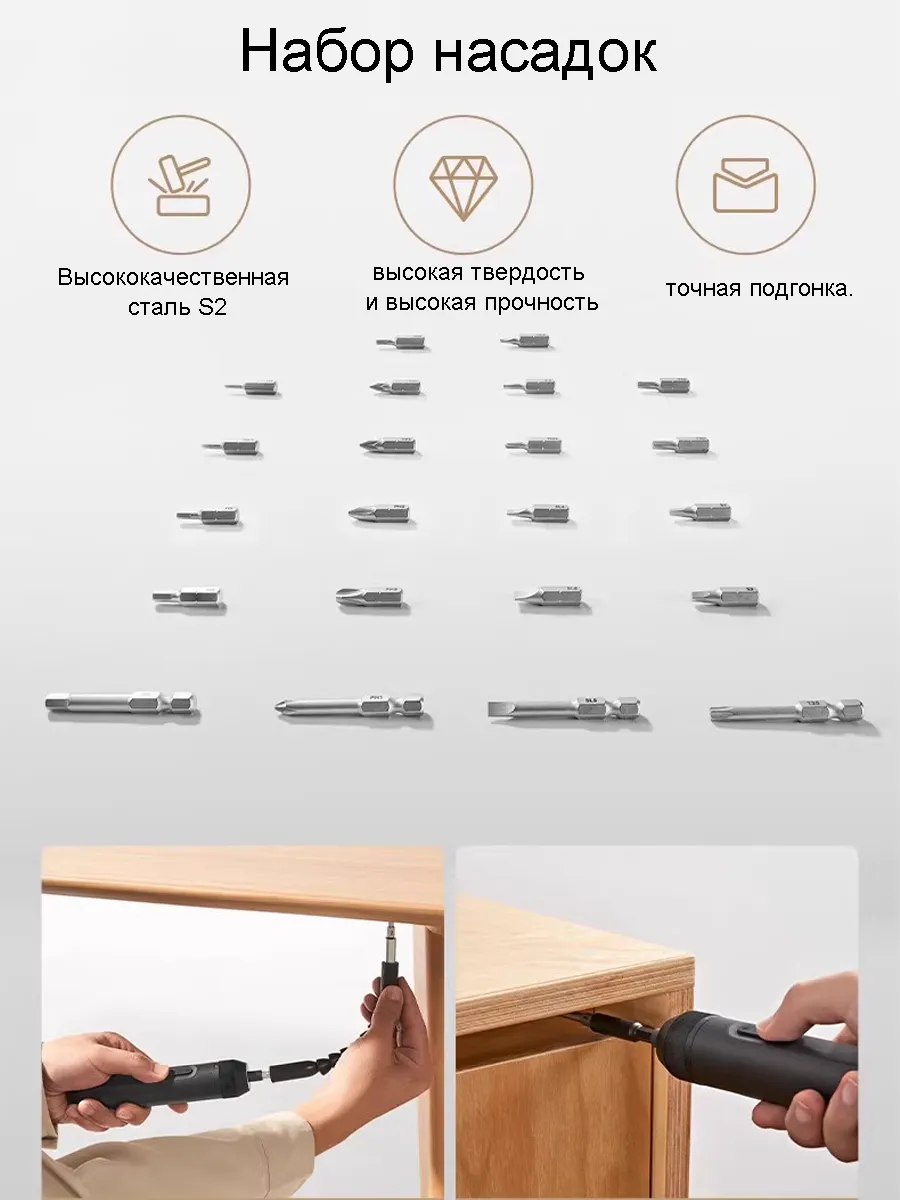 Набор насадок

Высококачественная сталь S2

высокая твердость и высокая прочность

точная подгонка.