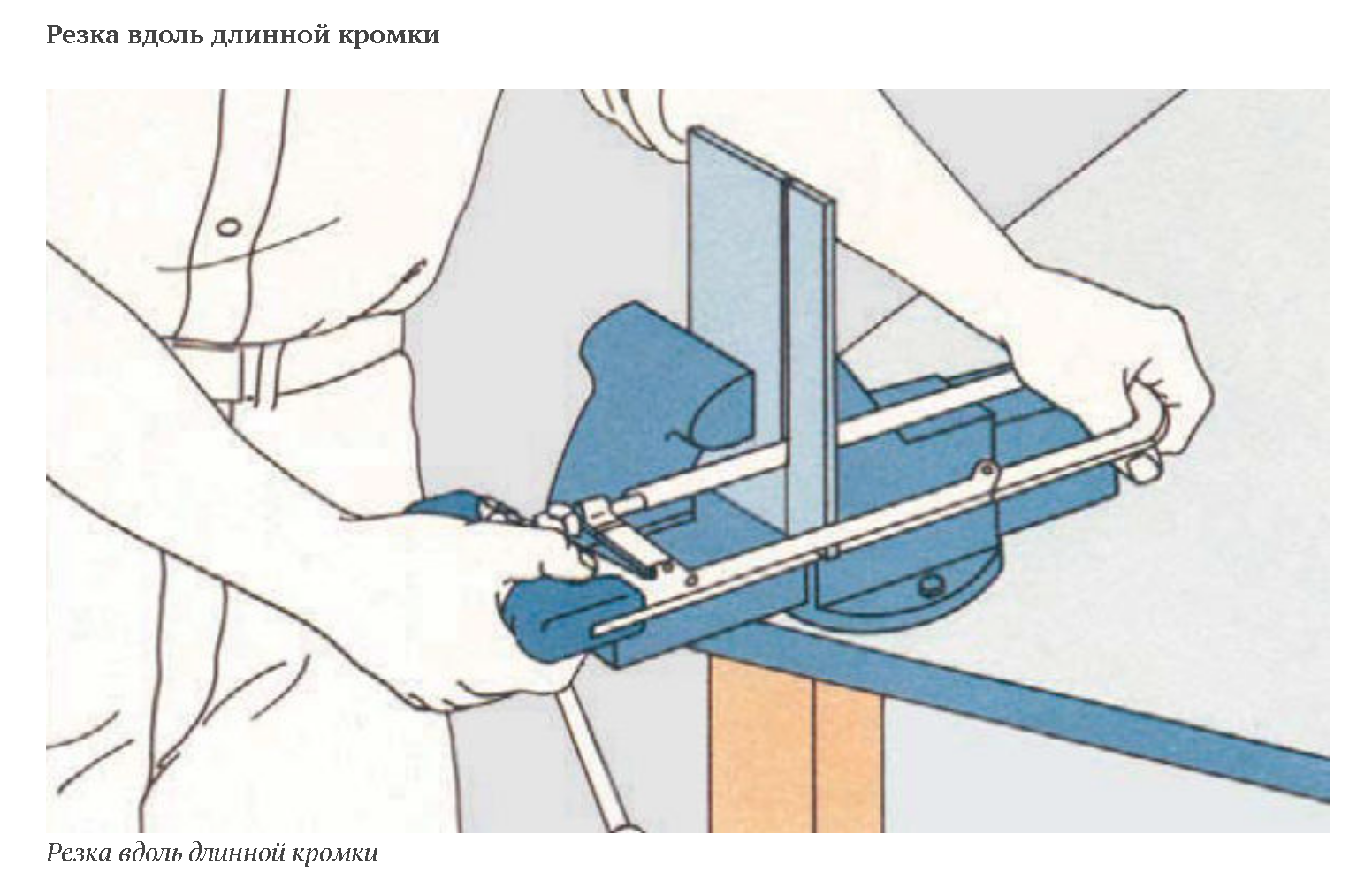 Резка вдоль длинной кромки

Резка вдоль длинной кромки