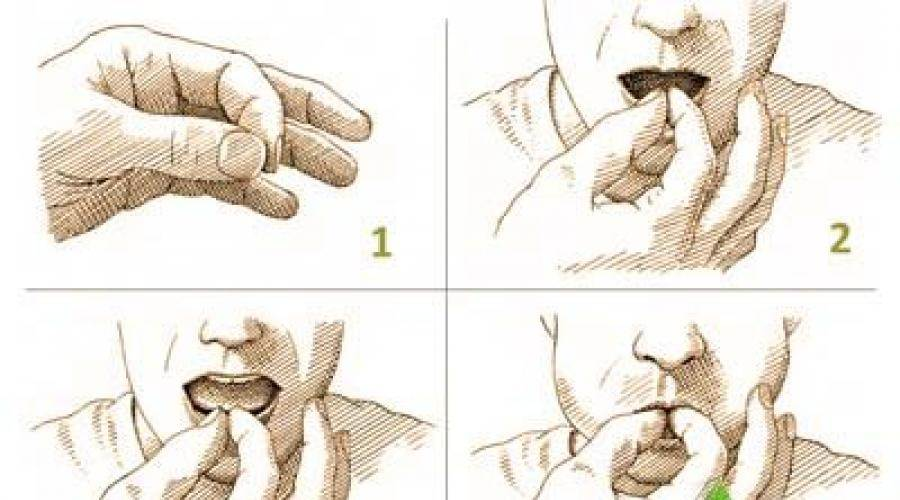 1

2