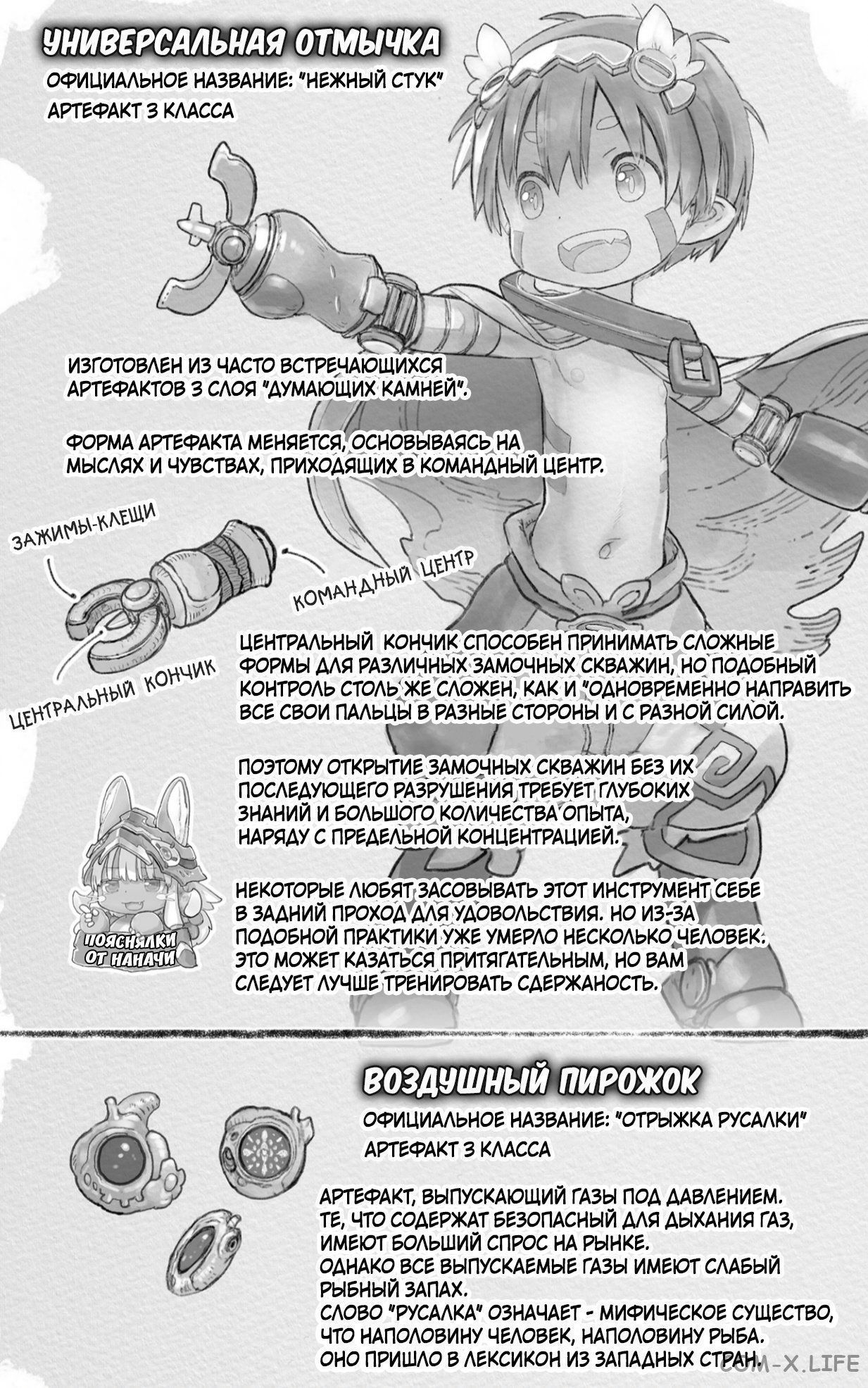 УНИВЕРСАЛЬНАЯ ОТМЫЧКА
ОФИЦИАЛЬНОЕ НАЗВАНИЕ: "НЕЖНЫЙ СТУК"
АРТЕФАКТ 3 КЛАССА

ИЗГОТОВЛЕН ИЗ ЧАСТО ВСТРЕЧАЮЩИХСЯ АРТЕФАКТОВ 3 СЛОЯ "ДУМАЮЩИХ КАМНЕЙ".

ФОРМА АРТЕФАКТА МЕНЯЕТСЯ, ОСНОВЫВАЯСЬ НА МЫСЛЯХ И ЧУВСТВАХ, ПРИХОДЯЩИХ В КОМАНДНЫЙ ЦЕНТР.

ЗАЖИМЫ-КЛЕЩИ

КОМАНДНЫЙ ЦЕНТР

ЦЕНТРАЛЬНЫЙ КОНЧИК

ЦЕНТРАЛЬНЫЙ КОНЧИК СПОСОБЕН ПРИНИМАТЬ СЛОЖНЫЕ ФОРМЫ ДЛЯ РАЗЛИЧНЫХ ЗАМОЧНЫХ СКВАЖИН, НО ПОДОБНЫЙ КОНТРОЛЬ СТОЛЬ ЖЕ СЛОЖЕН, КАК И "ОДНОВРЕМЕННО НАПРАВИТЬ ВСЕ СВОИ ПАЛЬЦЫ В РАЗНЫЕ СТОРОНЫ И С РАЗНОЙ СИЛОЙ.

ПОЭТОМУ ОТКРЫТИЕ ЗАМОЧНЫХ СКВАЖИН БЕЗ ИХ ПОСЛЕДУЮЩЕГО РАЗРУШЕНИЯ ТРЕБУЕТ ГЛУБОКИХ ЗНАНИЙ И БОЛЬШОГО КОЛИЧЕСТВА ОПЫТА, НАРЯДУ С ПРЕДЕЛЬНОЙ КОНЦЕНТРАЦИЕЙ.

ПОЯСНЯЛКИ ОТ НАНАЧИ

НЕКОТОРЫЕ ЛЮБЯТ ЗАСОВЫВАТЬ ЭТОТ ИНСТРУМЕНТ СЕБЕ В ЗАДНИЙ ПРОХОД ДЛЯ УДОВОЛЬСТВИЯ. НО ИЗ-ЗА ПОДОБНОЙ ПРАКТИКИ УЖЕ УМЕРЛО НЕСКОЛЬКО ЧЕЛОВЕК. ЭТО МОЖЕТ КАЗАТЬСЯ ПРИТЯГАТЕЛЬНЫМ, НО ВАМ СЛЕДУЕТ ЛУЧШЕ ТРЕНИРОВАТЬ СДЕРЖАНОСТЬ.

ВОЗДУШНЫЙ ПИРОЖОК
ОФИЦИАЛЬНОЕ НАЗВАНИЕ: "ОТРЫЖКА РУСАЛКИ"
АРТЕФАКТ 3 КЛАССА

АРТЕФАКТ, ВЫПУСКАЮЩИЙ ГАЗЫ ПОД ДАВЛЕНИЕМ. ТЕ, ЧТО СОДЕРЖАТ БЕЗОПАСНЫЙ ДЛЯ ДЫХАНИЯ ГАЗ, ИМЕЮТ БОЛЬШИЙ СПРОС НА РЫНКЕ.
ОДНАКО ВСЕ ВЫПУСКАЕМЫЕ ГАЗЫ ИМЕЮТ СЛАБЫЙ РЫБНЫЙ ЗАПАХ.
СЛОВО "РУСАЛКА" ОЗНАЧАЕТ - МИФИЧЕСКОЕ СУЩЕСТВО, ЧТО НАПОЛОВИНУ ЧЕЛОВЕК, НАПОЛОВИНУ РЫБА.
ОНО ПРИШЛО В ЛЕКСИКОН ИЗ ЗАПАДНЫХ СТРАН.

COM-X.LIFE