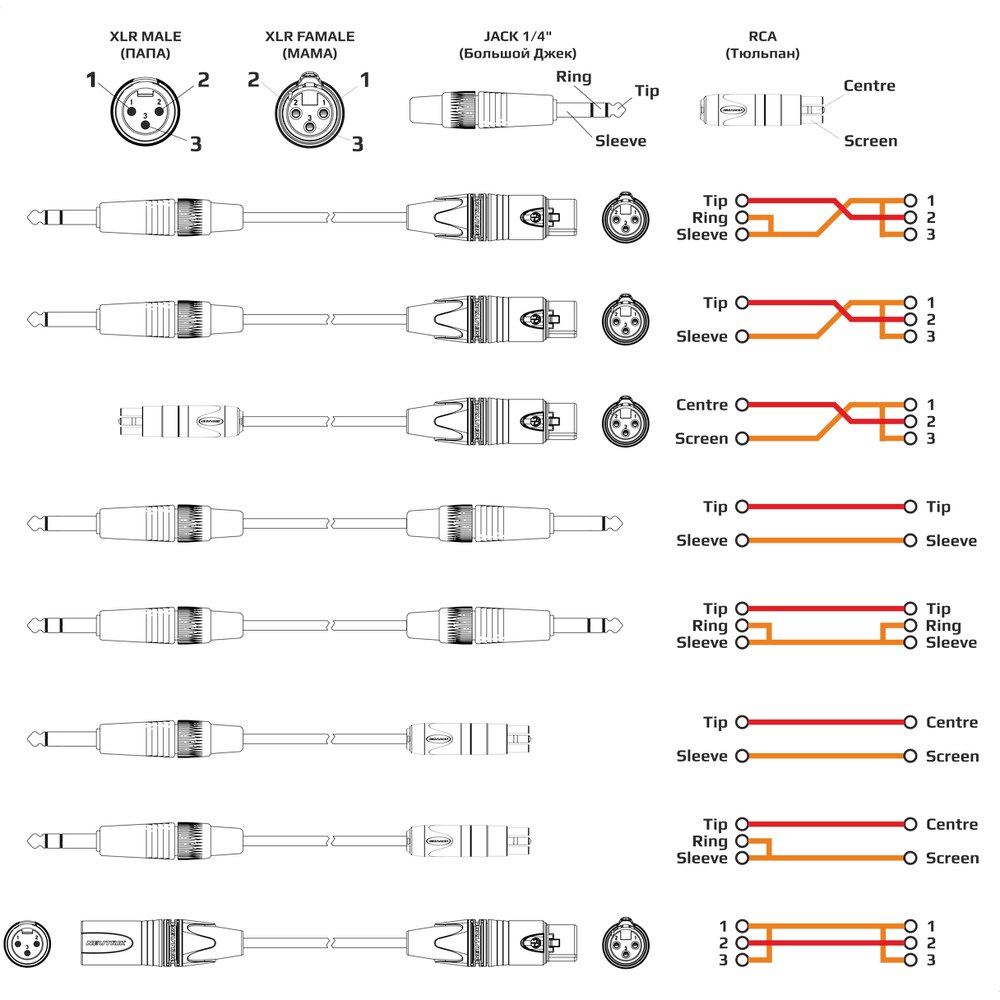 XLR MALE
(ПАПА)

1 2 3
1 2 3

XLR FAMALE
(МАМА)

2 1 3
2 1 3

JACK 1/4"
(Большой Джек)

Ring
Tip
Sleeve

RCA
(Тюльпан)

Centre
Screen

Tip
Ring
Sleeve
1
2
3

Tip
Sleeve
1
2
3

Centre
Screen
1
2
3

Tip
Sleeve
Tip
Sleeve

Tip
Ring
Sleeve
Tip
Ring
Sleeve

Tip
Sleeve
Centre
Screen

Tip
Ring
Sleeve
Centre
Screen

NEUTRIK

1
2
3
1
2
3