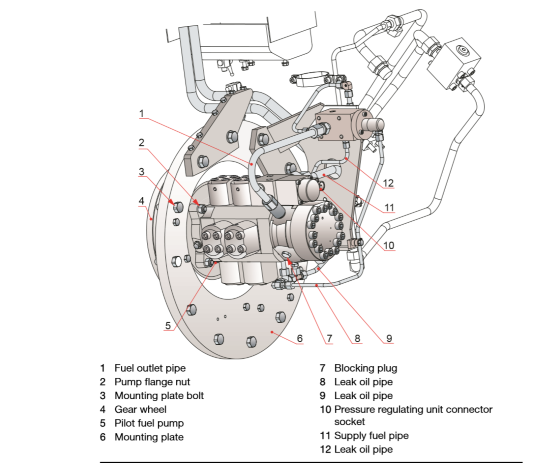 1
2
3
4
12
11
10
5
6
7
8
9

1 Fuel outlet pipe
2 Pump flange nut
3 Mounting plate bolt
4 Gear wheel
5 Pilot fuel pump
6 Mounting plate

7 Blocking plug
8 Leak oil pipe
9 Leak oil pipe
10 Pressure regulating unit connector socket
11 Supply fuel pipe
12 Leak oil pipe