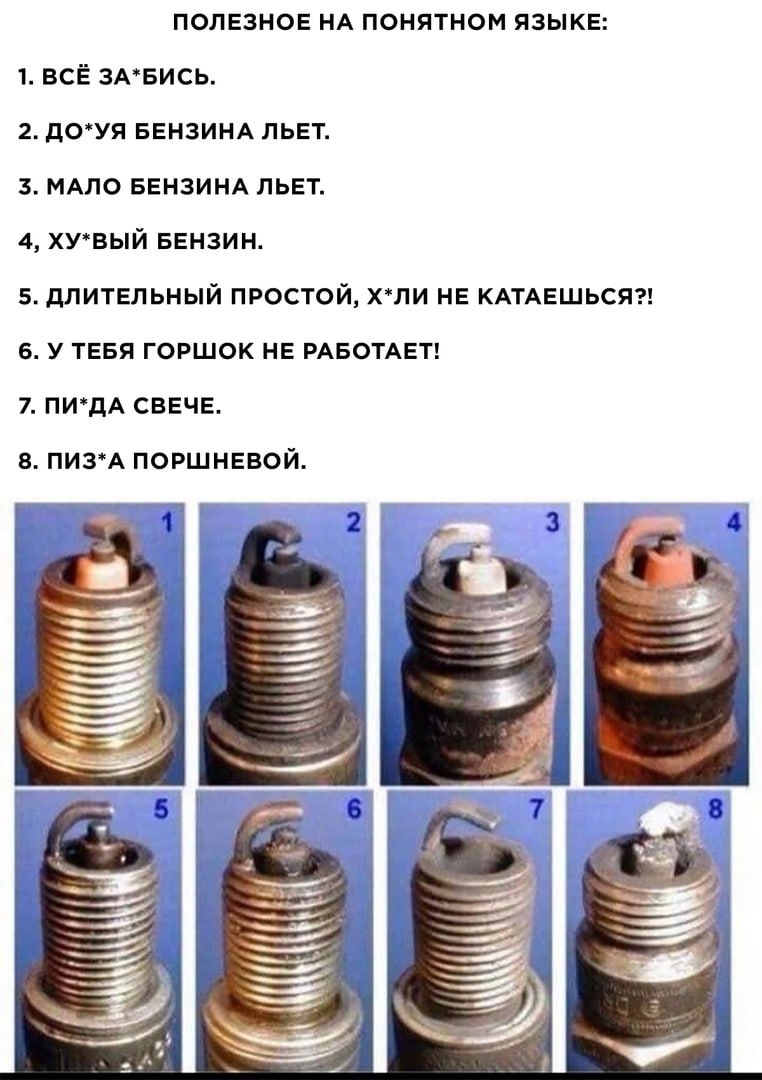 ПОЛЕЗНОЕ НА ПОНЯТНОМ ЯЗЫКЕ:

1. ВСЁ ЗА*БИСЬ.

2. ДО*УЯ БЕНЗИНА ЛЬЕТ.

3. МАЛО БЕНЗИНА ЛЬЕТ.

4, ХУ*ВЫЙ БЕНЗИН.

5. ДЛИТЕЛЬНЫЙ ПРОСТОЙ, Х*ЛИ НЕ КАТАЕШЬСЯ?!

6. У ТЕБЯ ГОРШОК НЕ РАБОТАЕТ!

7. ПИ*ДА СВЕЧЕ.

8. ПИЗ*А ПОРШНЕВОЙ.

1

2

3

4

5

6

7

8