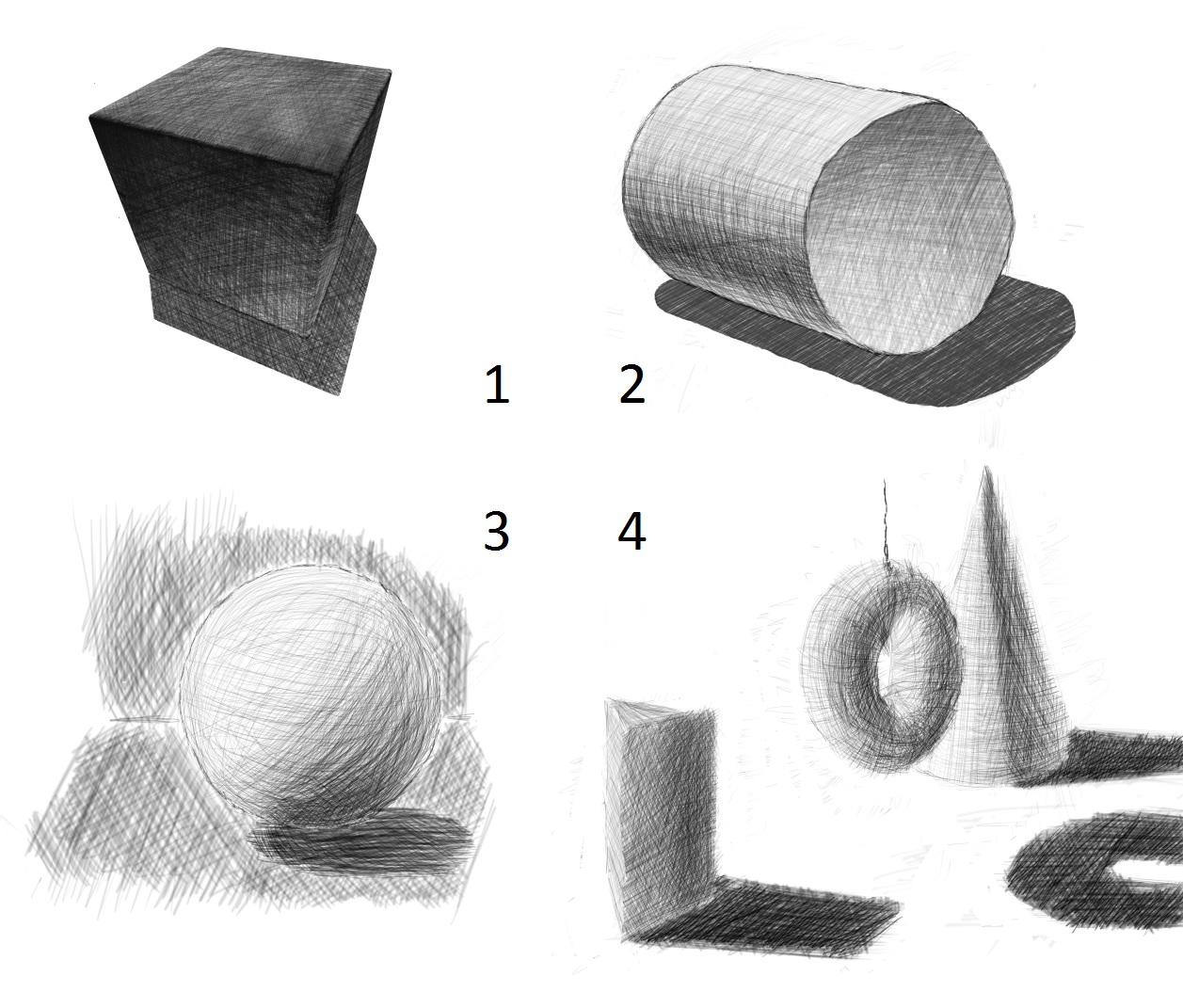 1 2

3 4