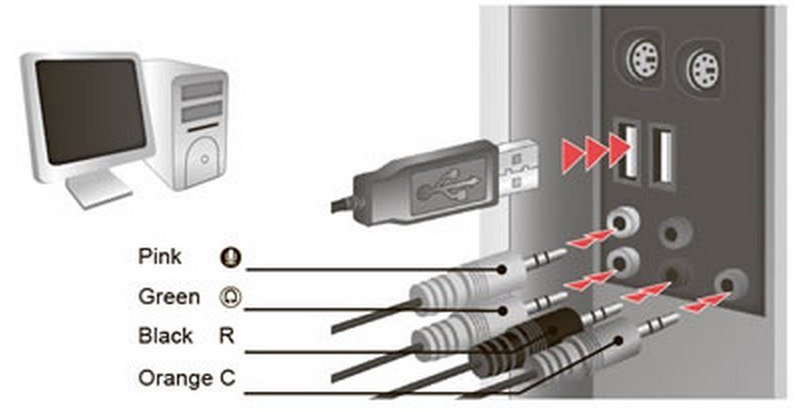 Pink
Green
Black R
Orange C