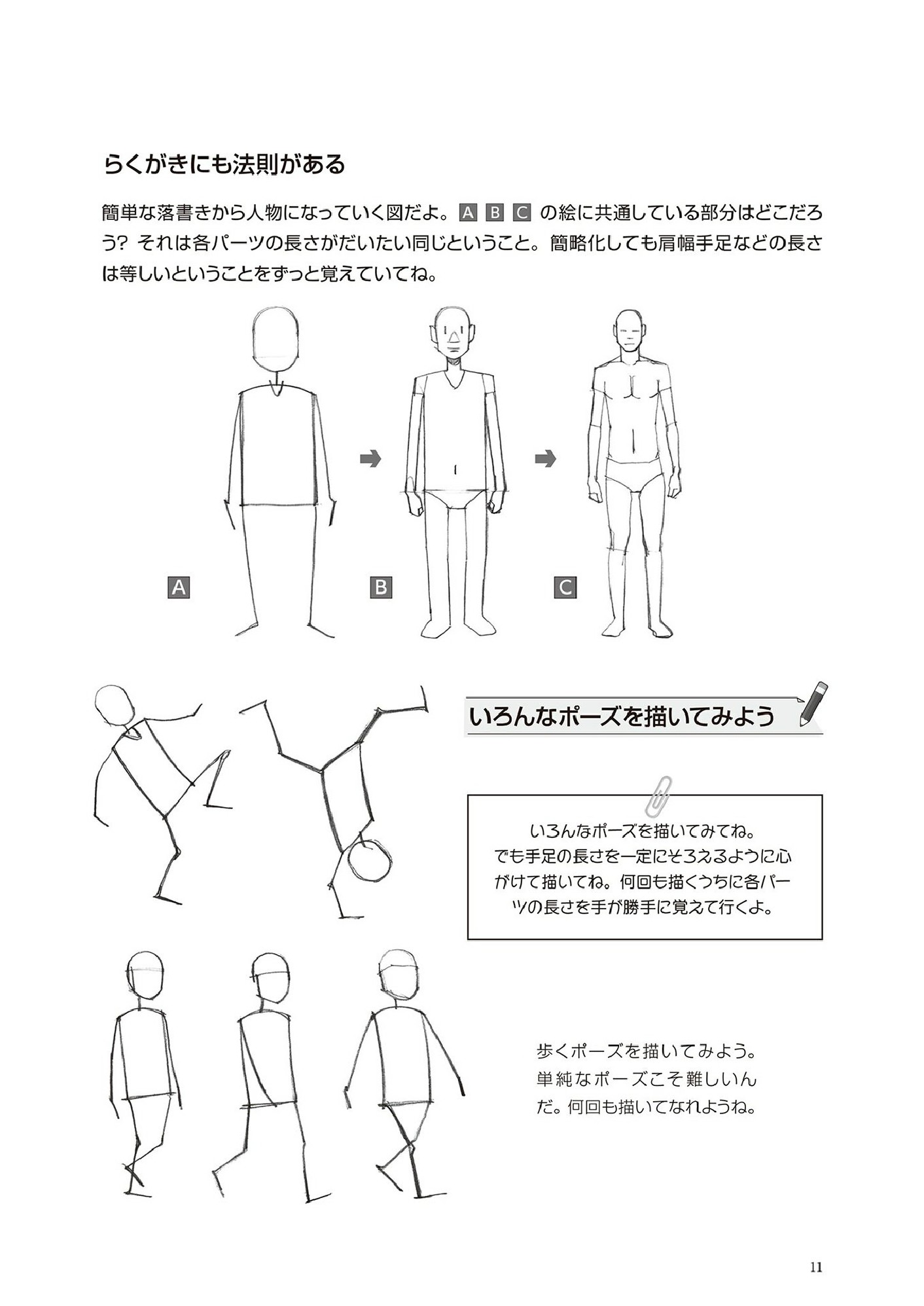 らくがきにも法則がある

簡単な落書きから人物になっていく図だよ。A B C の絵に共通している部分はどこだろう? それは各パーツの長さがだいたい同じということ。簡略化しても肩幅手足などの長さは等しいということをずっと覚えていてね。

A

B

C

いろんなポーズを描いてみよう

いろんなポーズを描いてみてね。でも手足の長さを一定にそろえるように心がけて描いてね。何回も描くうちに各パーツの長さを手が勝手に覚えて行くよ。

歩くポーズを描いてみよう。単純なポーズこそ難しいんだ。何回も描いてなれようね。

11