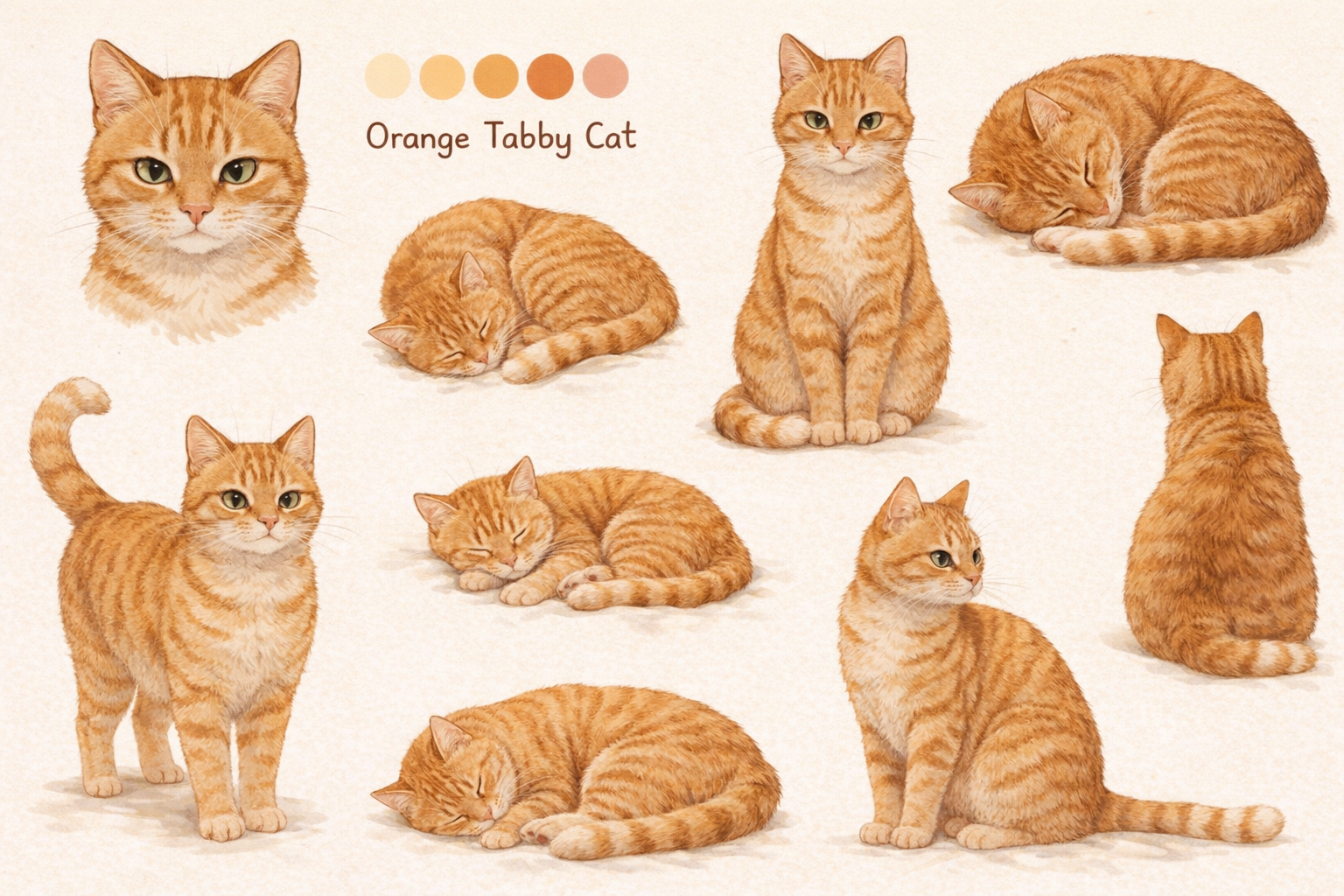 Orange Tabby Cat