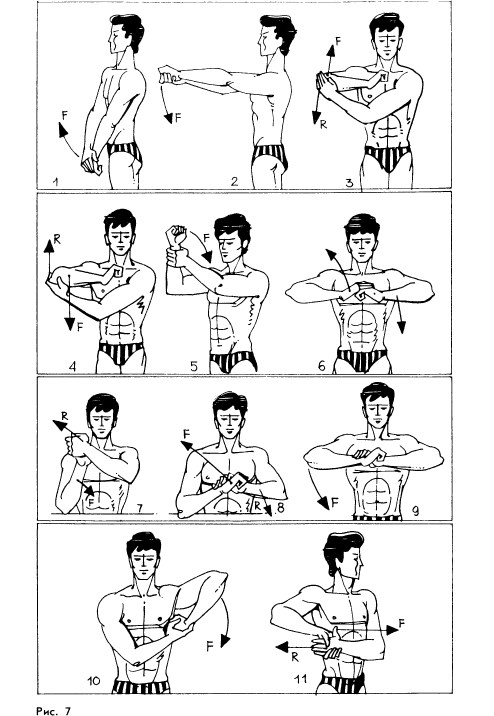 F
1
F
2
F
R
3
R
F
4
F
5
6
R
F
7
F
R
8
F
9
F
10
F
R
11
Рис. 7