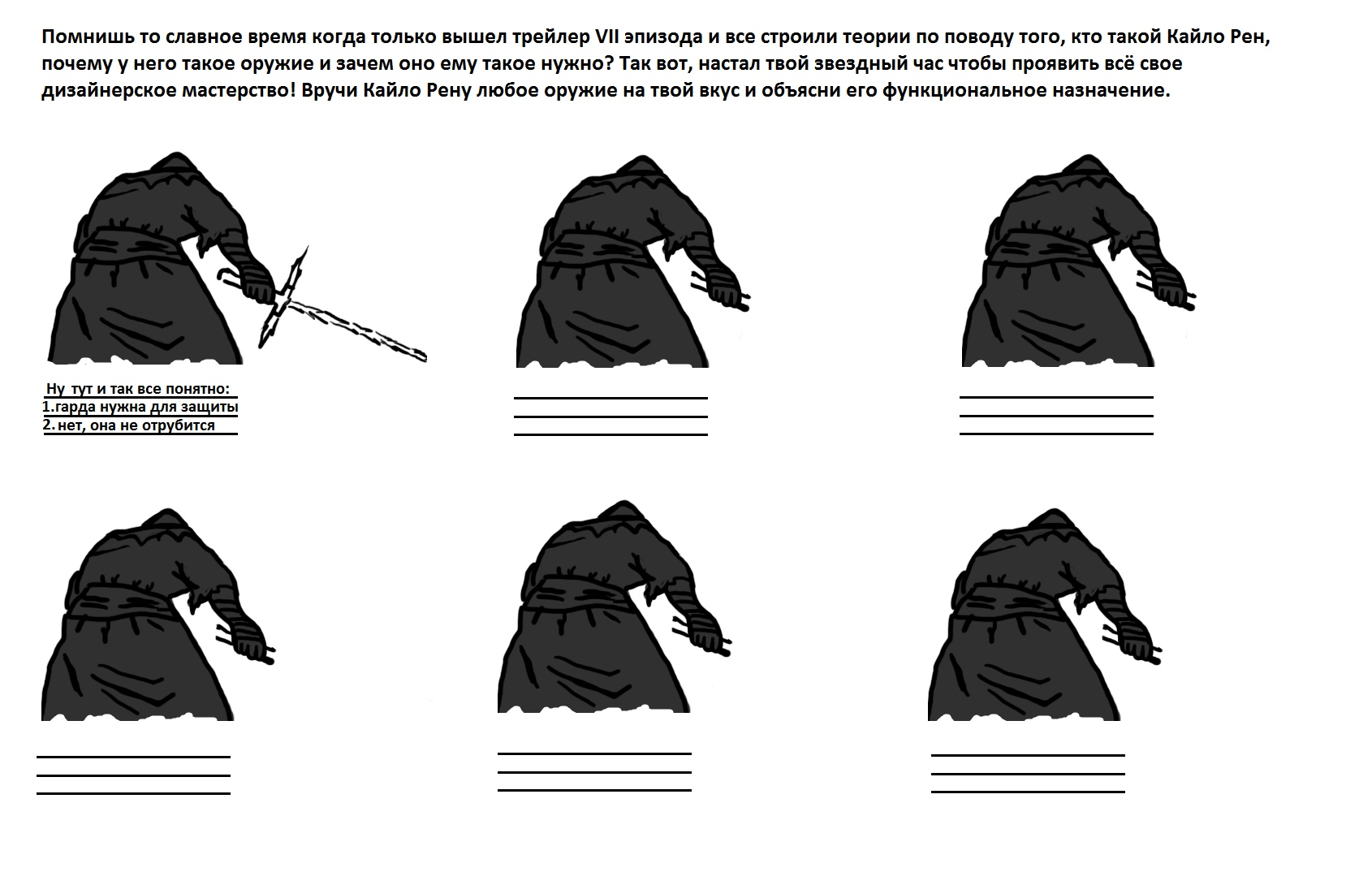 Помнишь то славное время когда только вышел трейлер VII эпизода и все строили теории по поводу того, кто такой Кайло Рен, почему у него такое оружие и зачем оно ему такое нужно? Так вот, настал твой звездный час чтобы проявить всё свое дизайнерское мастерство! Вручи Кайло Рену любое оружие на твой вкус и объясни его функциональное назначение.

Ну тут и так все понятно:
1.гарда нужна для защиты
2.нет, она не отрубится