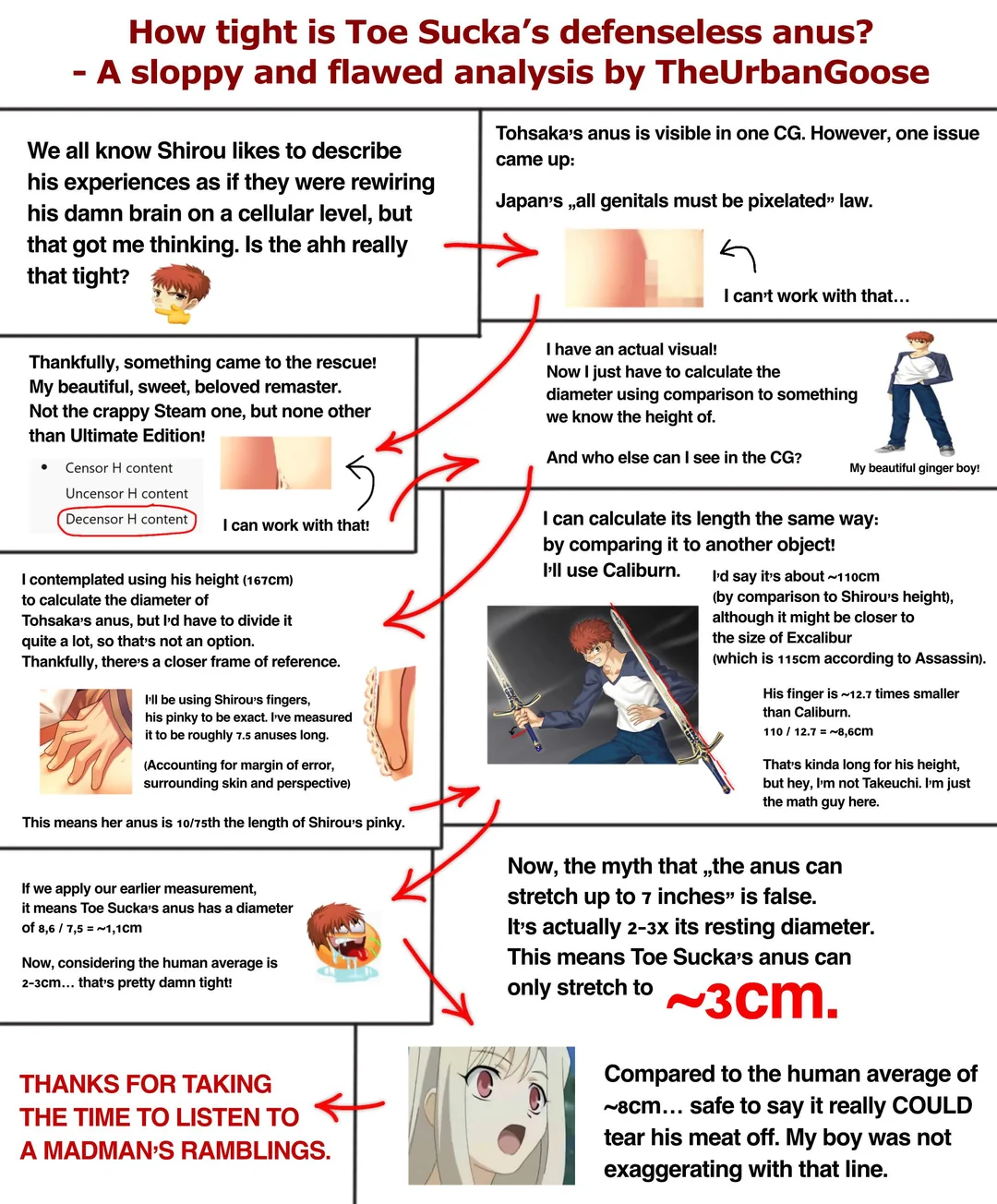 How tight is Toe Sucka's defenseless anus?
- A sloppy and flawed analysis by TheUrbanGoose

We all know Shirou likes to describe his experiences as if they were rewiring his damn brain on a cellular level, but that got me thinking. Is the ahh really that tight?

Tohsaka's anus is visible in one CG. However, one issue came up:

Japan's „all genitals must be pixelated" law.

I can't work with that...

Thankfully, something came to the rescue! My beautiful, sweet, beloved remaster. Not the crappy Steam one, but none other than Ultimate Edition!

Censor H content
Uncensor H content
Decensor H content

I can work with that!

I have an actual visual!
Now I just have to calculate the diameter using comparison to something we know the height of.

And who else can I see in the CG?

My beautiful ginger boy!

I contemplated using his height (167cm) to calculate the diameter of Tohsaka's anus, but I'd have to divide it quite a lot, so that's not an option.
Thankfully, there's a closer frame of reference.

I'll be using Shirou's fingers, his pinky to be exact. I've measured it to be roughly 7.5 anuses long.

(Accounting for margin of error, surrounding skin and perspective)

This means her anus is 10/75th the length of Shirou's pinky.

I can calculate its length the same way: by comparing it to another object!
I'll use Caliburn.

I'd say it's about ~110cm (by comparison to Shirou's height), although it might be closer to the size of Excalibur (which is 115cm according to Assassin).

His finger is ~12.7 times smaller than Caliburn.
110 / 12.7 = ~8,6cm

That's kinda long for his height, but hey, I'm not Takeuchi. I'm just the math guy here.

If we apply our earlier measurement, it means Toe Sucka's anus has a diameter of 8,6 / 7,5 = ~1,1cm

Now, considering the human average is 2-3cm... that's pretty damn tight!

Now, the myth that „the anus can stretch up to 7 inches" is false.
It's actually 2-3x its resting diameter.
This means Toe Sucka's anus can only stretch to ~3cm.

THANKS FOR TAKING THE TIME TO LISTEN TO A MADMAN'S RAMBLINGS.

Compared to the human average of ~8cm... safe to say it really COULD tear his meat off. My boy was not exaggerating with that line.