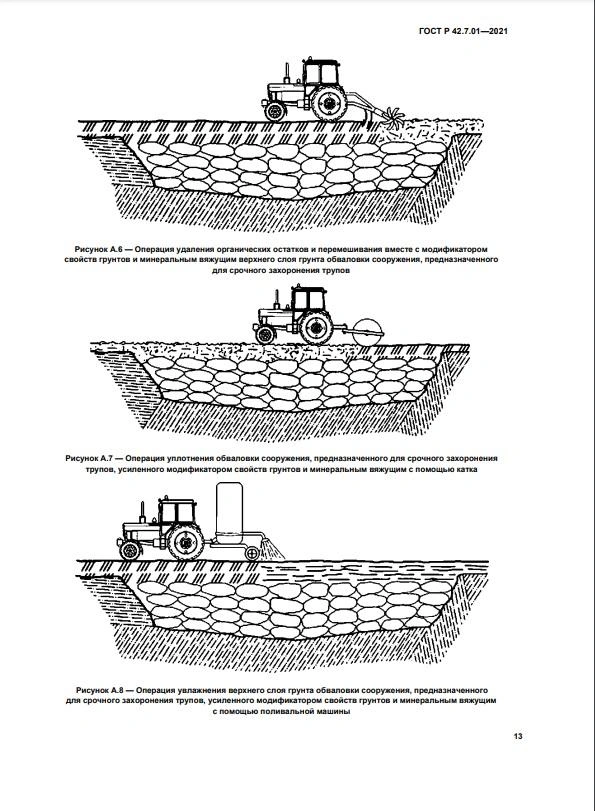 ГОСТ Р 42.7.01—2021

Рисунок А.6 — Операция удаления органических остатков и перемешивания вместе с модификатором свойств грунтов и минеральным вяжущим верхнего слоя грунта обваловки сооружения, предназначенного для срочного захоронения трупов

Рисунок А.7 — Операция уплотнения обваловки сооружения, предназначенного для срочного захоронения трупов, усиленного модификатором свойств грунтов и минеральным вяжущим с помощью катка

Рисунок А.8 — Операция увлажнения верхнего слоя грунта обваловки сооружения, предназначенного для срочного захоронения трупов, усиленного модификатором свойств грунтов и минеральным вяжущим с помощью поливальной машины

13