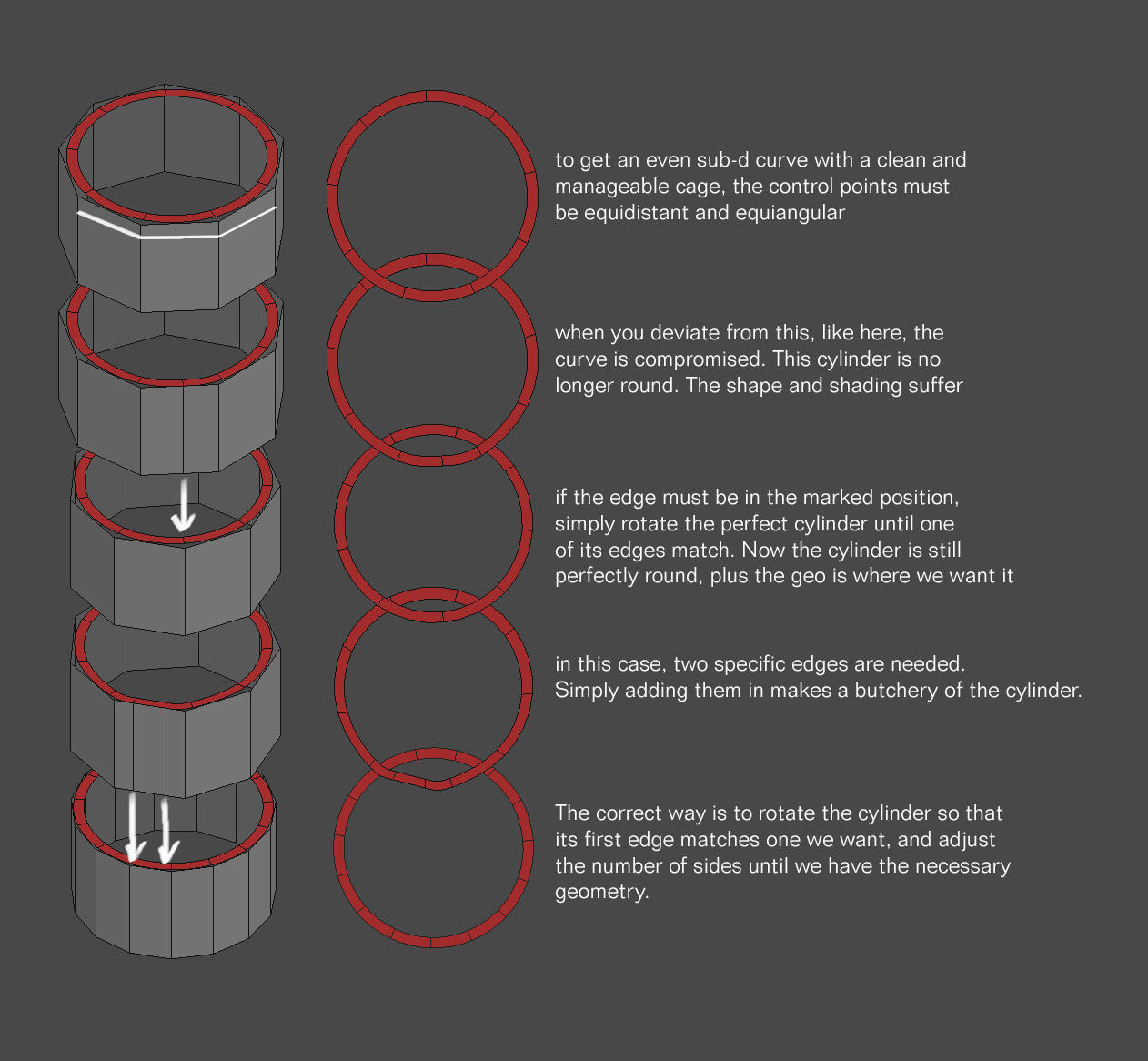 to get an even sub-d curve with a clean and manageable cage, the control points must be equidistant and equiangular

when you deviate from this, like here, the curve is compromised. This cylinder is no longer round. The shape and shading suffer

if the edge must be in the marked position, simply rotate the perfect cylinder until one of its edges match. Now the cylinder is still perfectly round, plus the geo is where we want it

in this case, two specific edges are needed. Simply adding them in makes a butchery of the cylinder.

The correct way is to rotate the cylinder so that its first edge matches one we want, and adjust the number of sides until we have the necessary geometry.