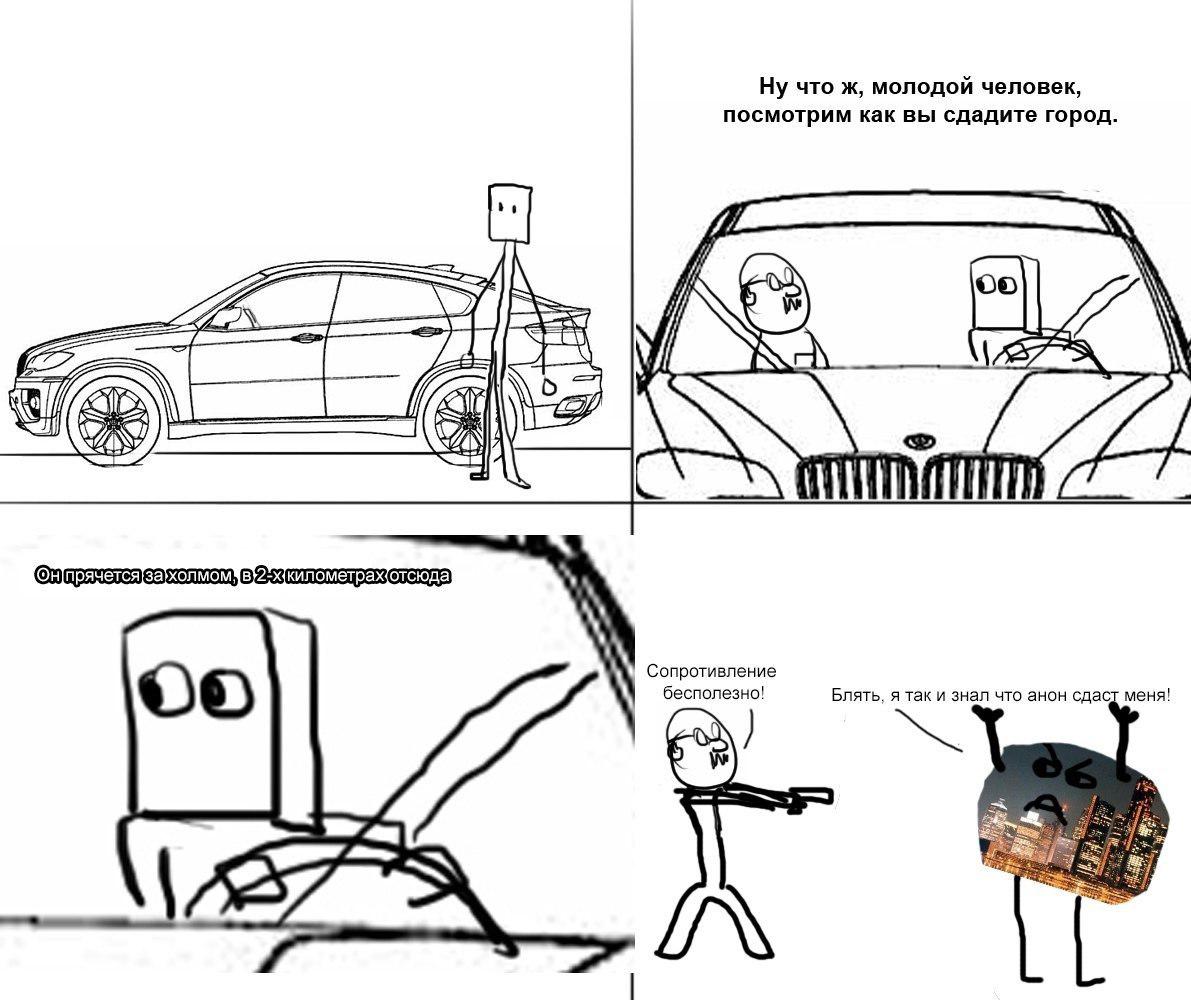 Ну что ж, молодой человек, посмотрим как вы сдадите город.

Он прячется за холмом, в 2-х километрах отсюда

Сопротивление бесполезно!

Блять, я так и знал что анон сдаст меня!