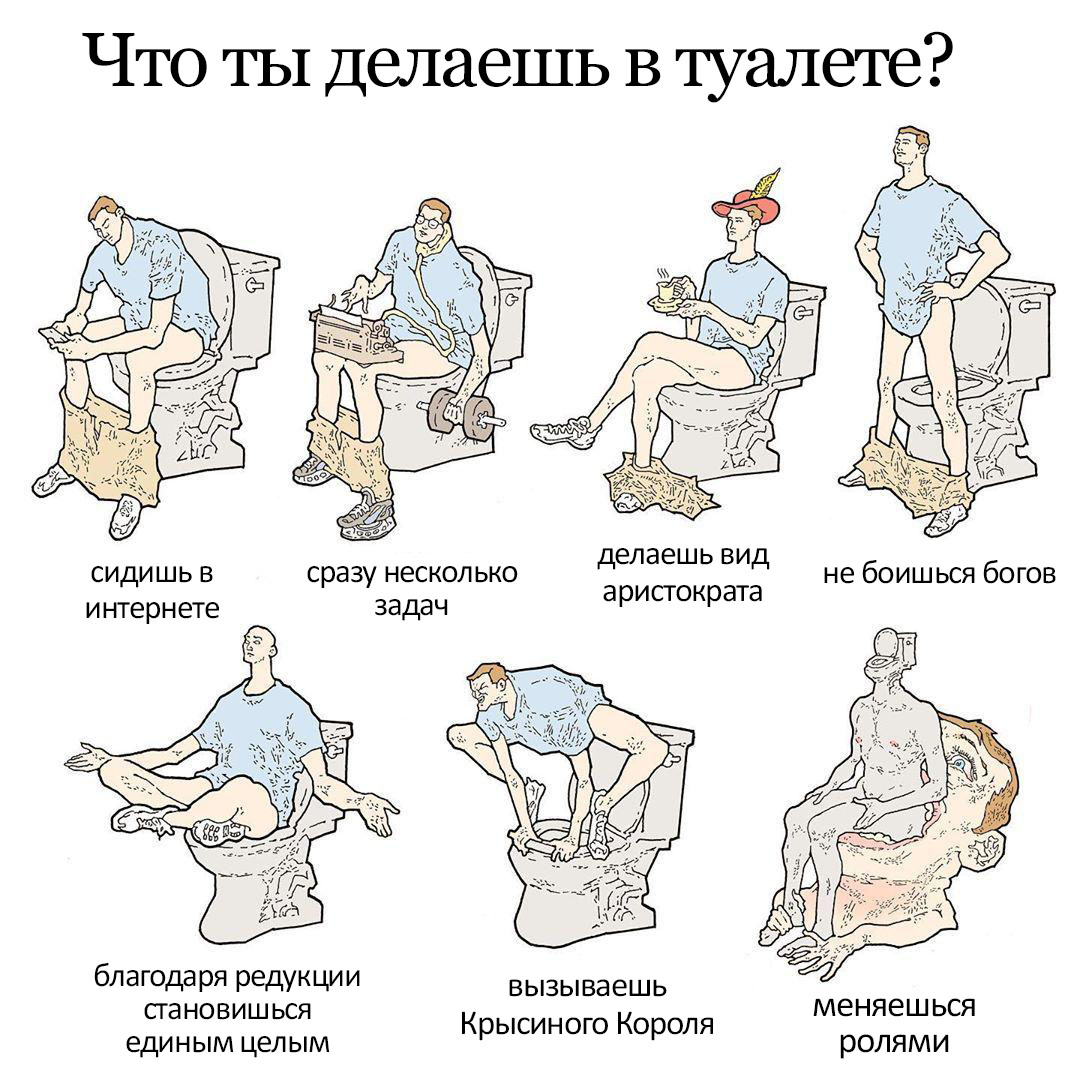 Что ты делаешь в туалете?

сидишь в интернете

сразу несколько задач

делаешь вид аристократа

не боишься богов

благодаря редукции становишься единым целым

вызываешь Крысиного Короля

меняешься ролями